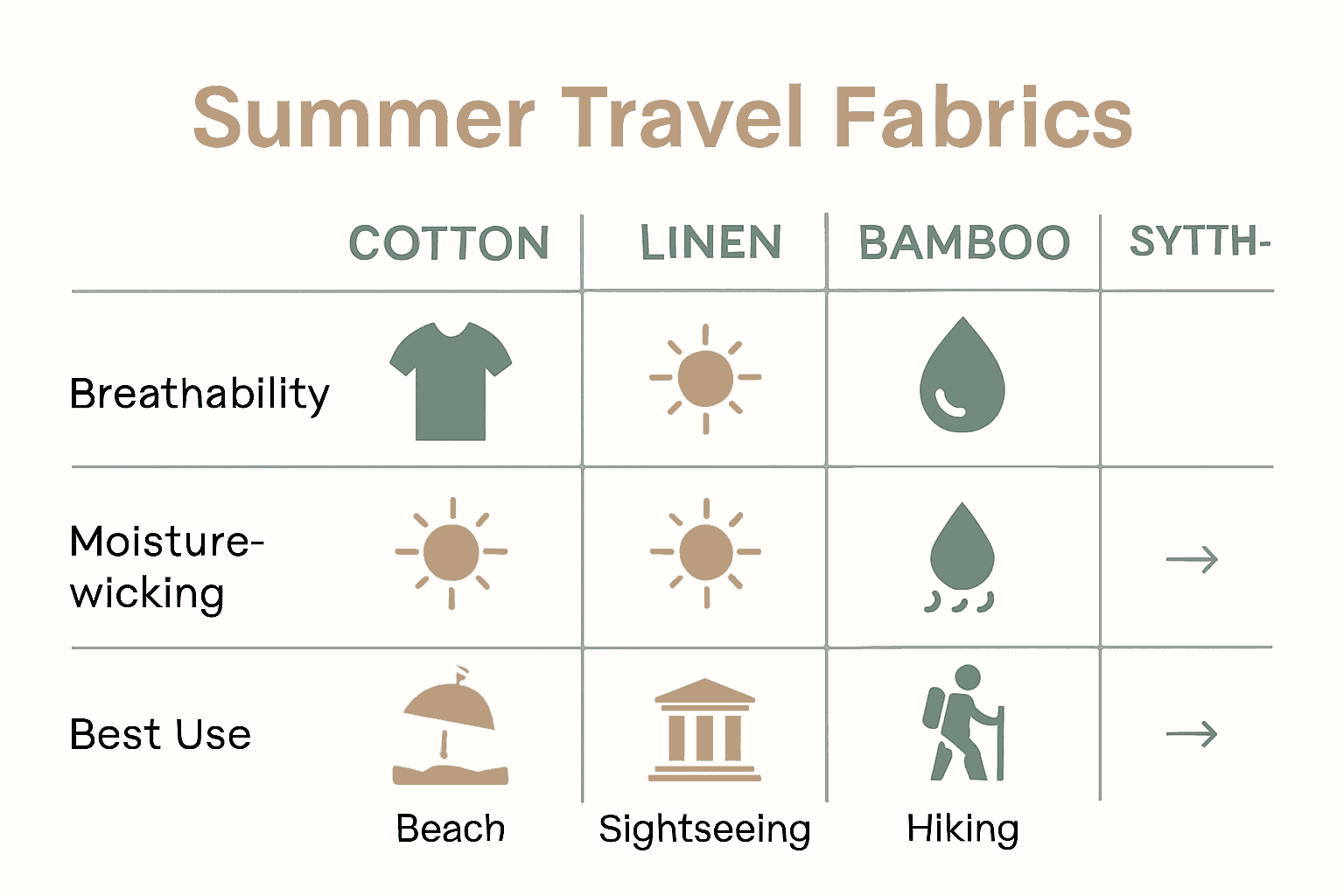 Summer Travel Fabrics

| | COTTON | LINEN | BAMBOO | SYTTH- |
|---|---|---|---|---|
| Breathability | | | | |
| Moisture-wicking | | | | → |
| Best Use | Beach | Sightseeing | Hiking | → |