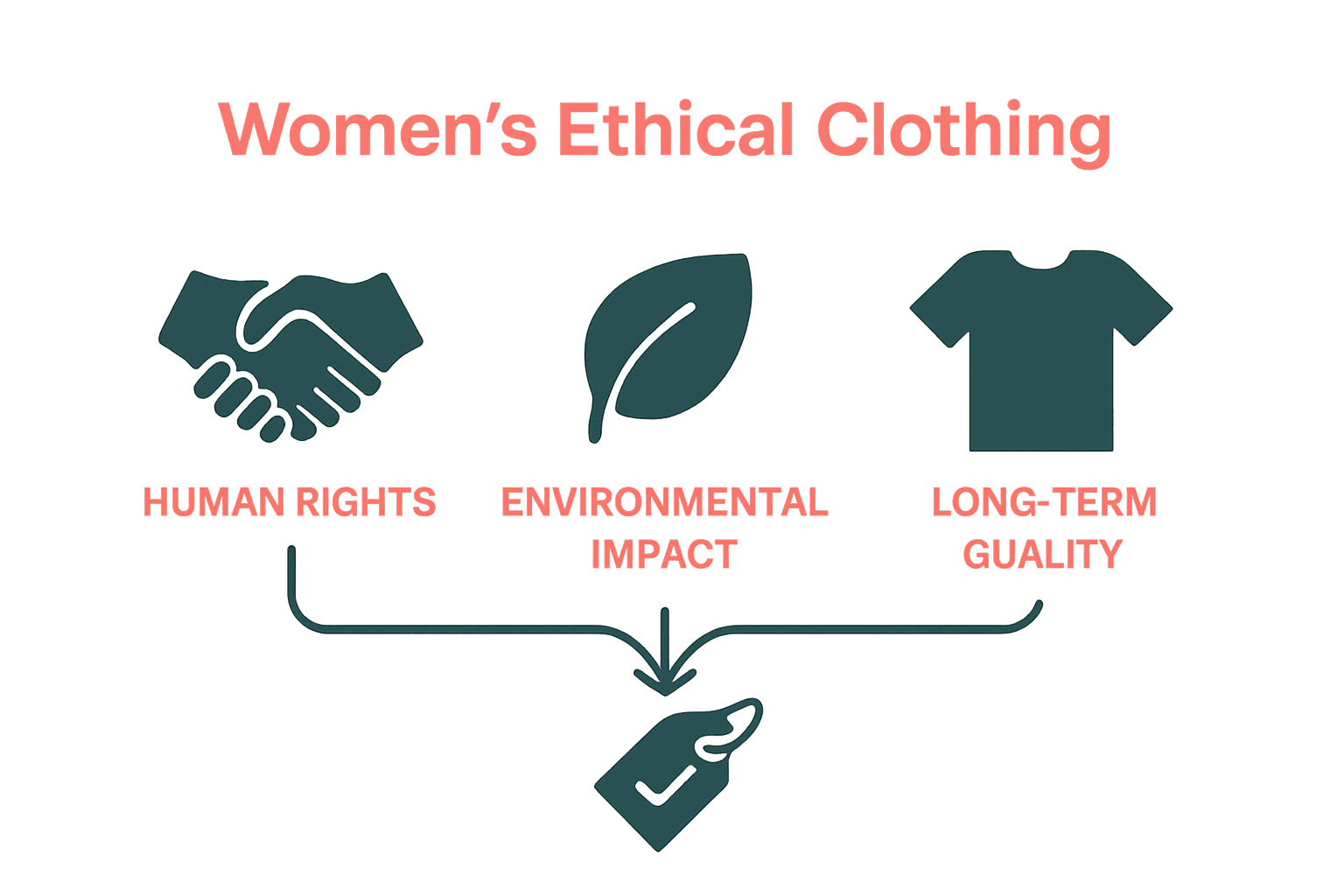 Women's Ethical Clothing

HUMAN RIGHTS

ENVIRONMENTAL IMPACT

LONG-TERM GUALITY