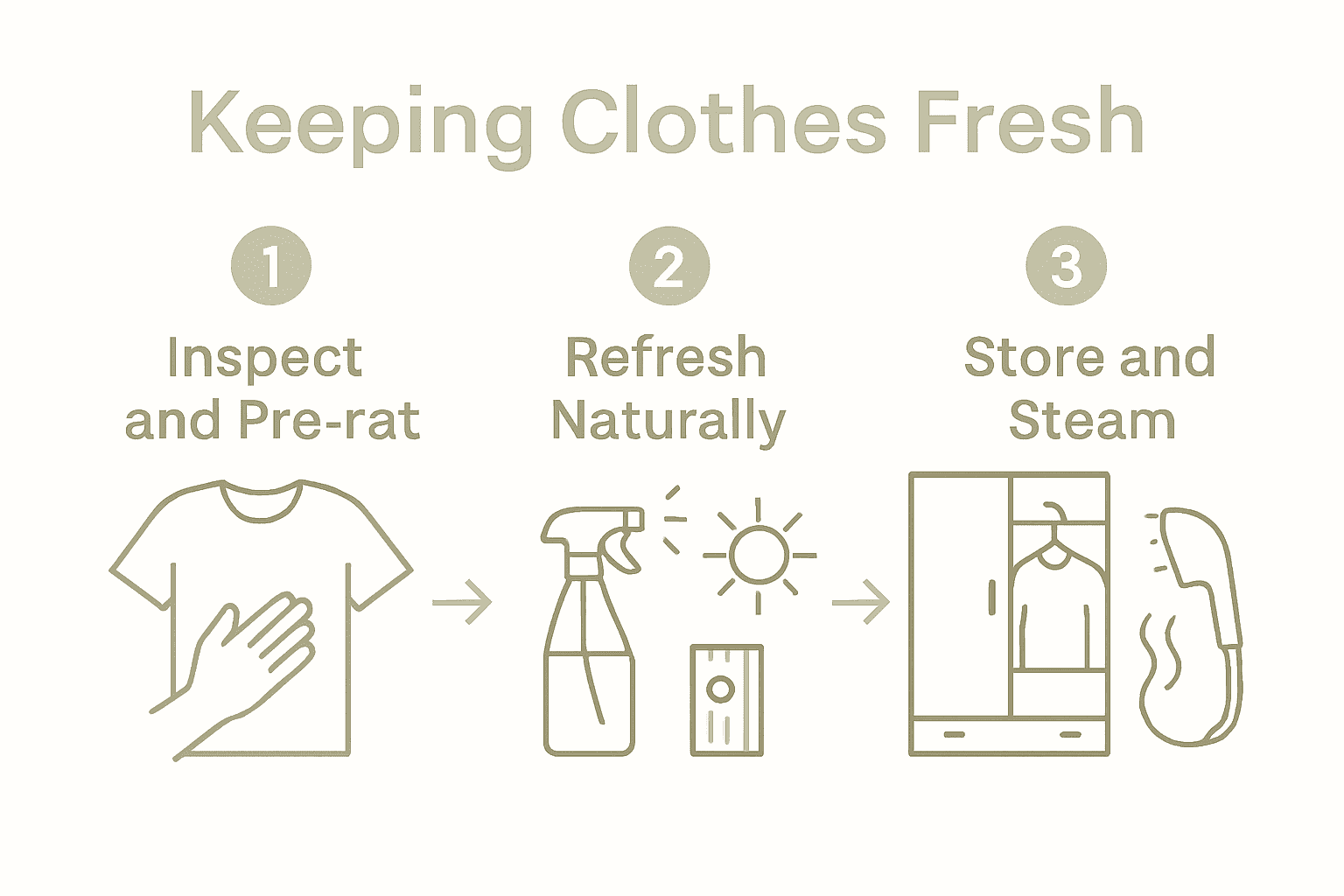 Keeping Clothes Fresh

1
Inspect and Pre-rat

2
Refresh Naturally

3
Store and Steam