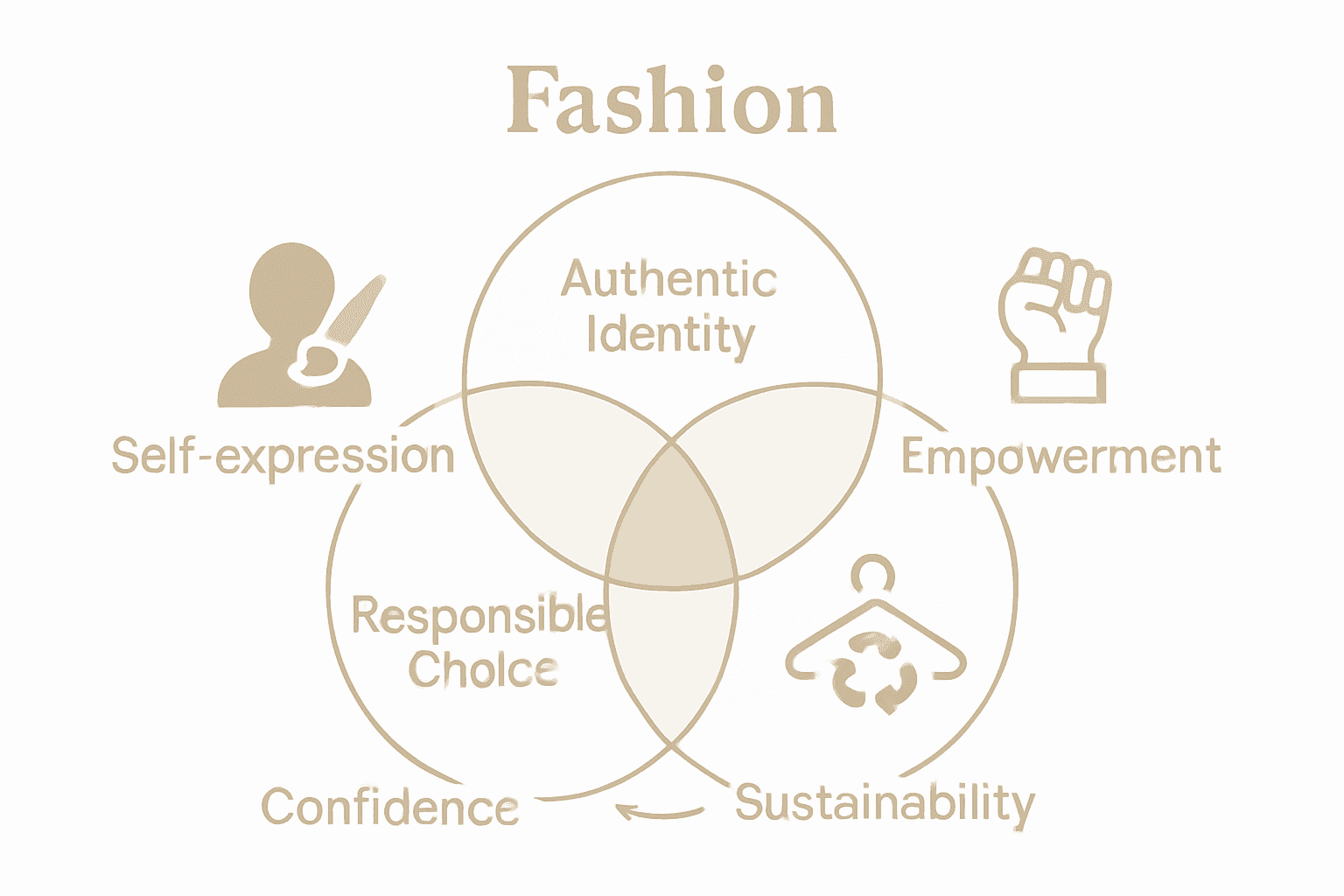 Fashion

Authentic Identity

Self-expression

Empowerment

Responsible Choice

Confidence

Sustainability