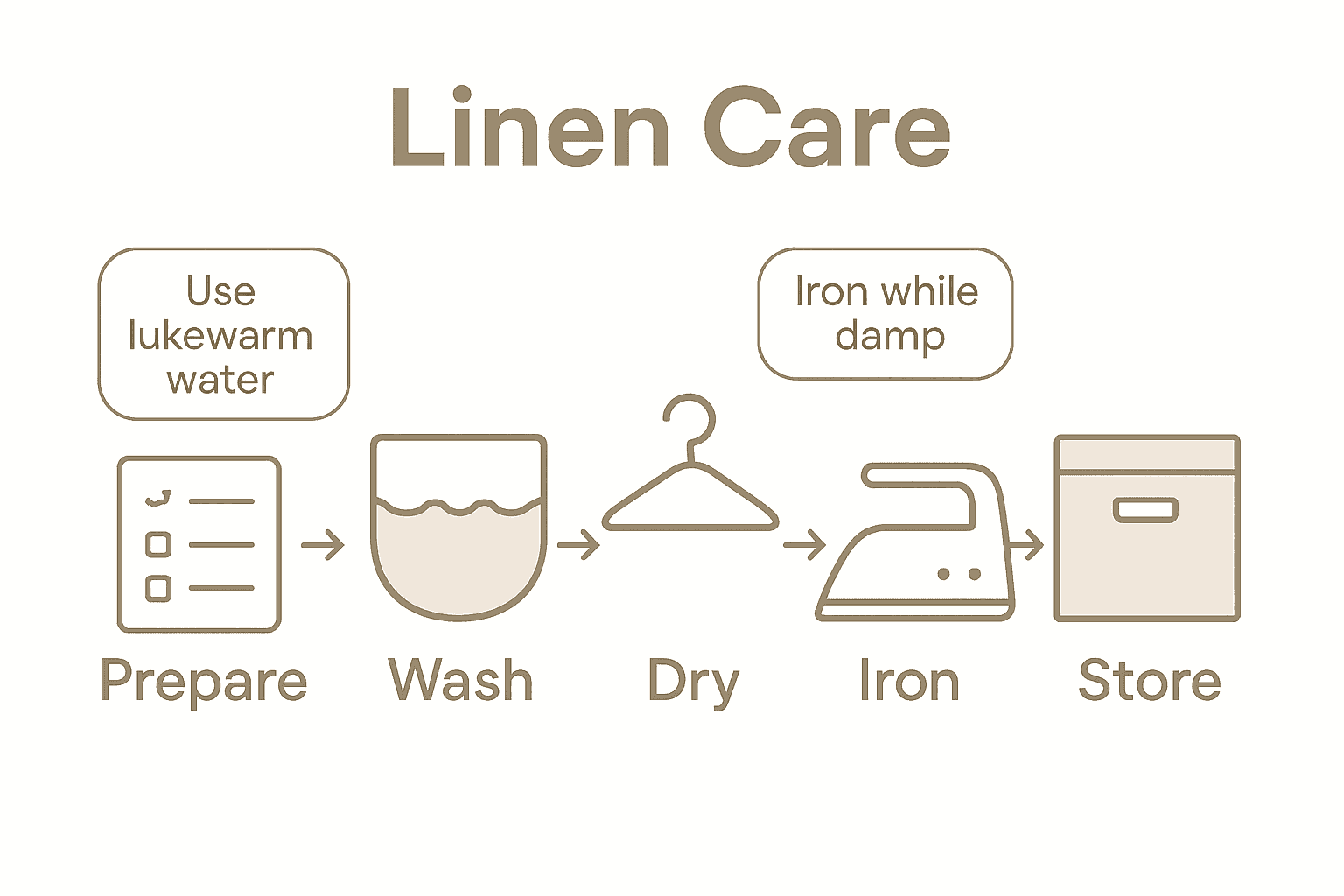 Linen Care

Use lukewarm water

Iron while damp

Prepare

Wash

Dry

Iron

Store