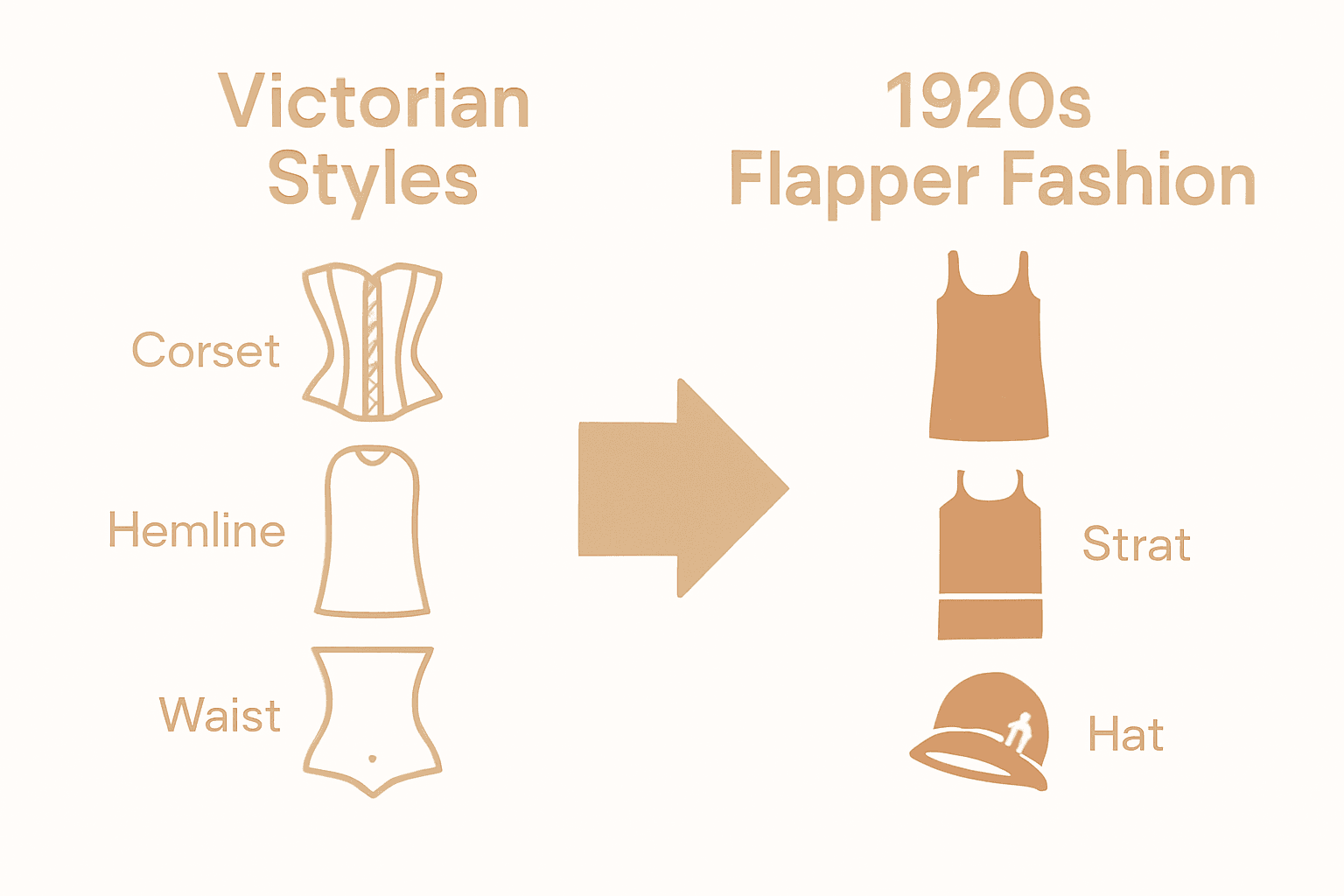 Victorian Styles

Corset

Hemline

Waist

1920s Flapper Fashion

Strat

Hat