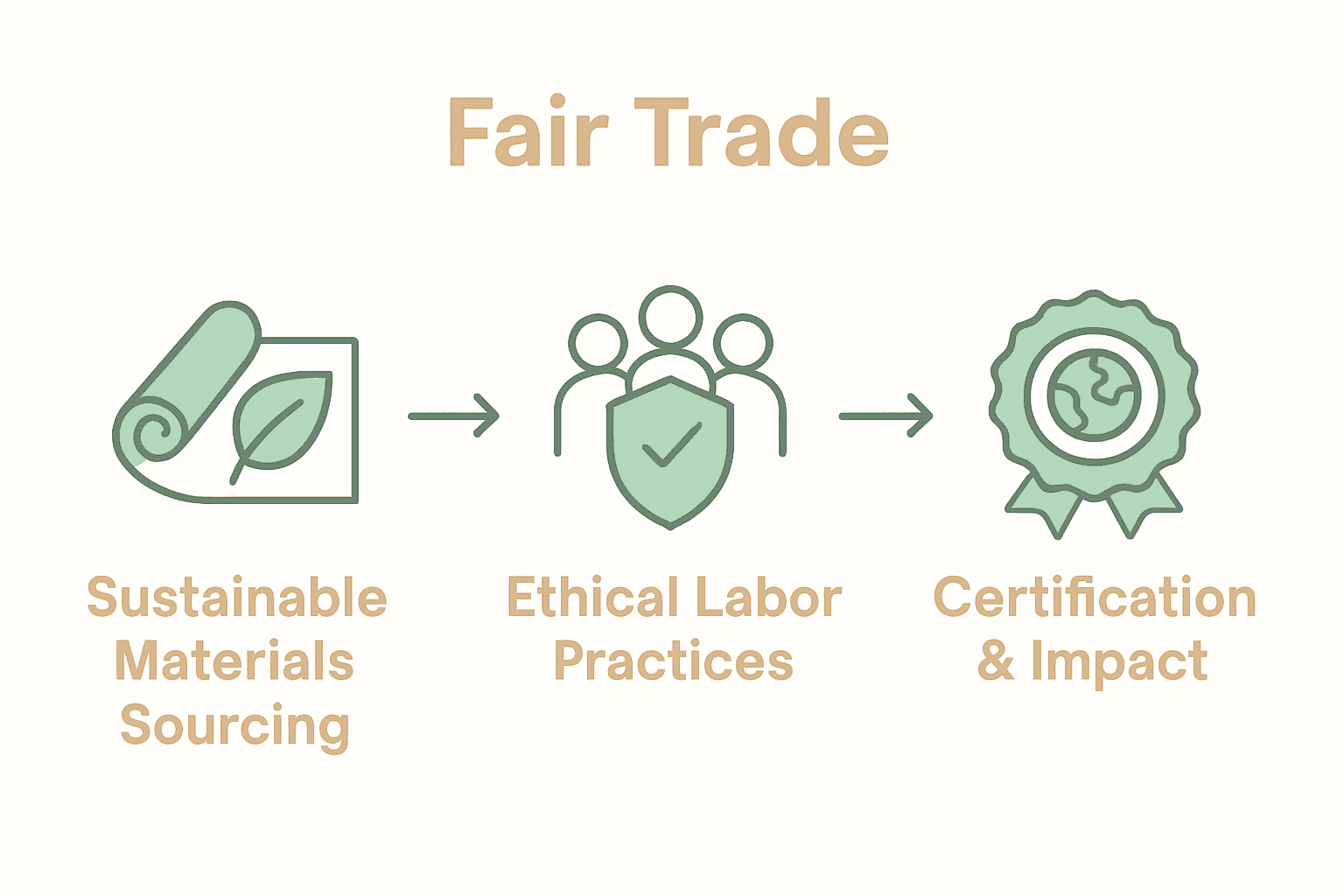 Fair Trade

Sustainable Materials Sourcing

Ethical Labor Practices

Certification & Impact