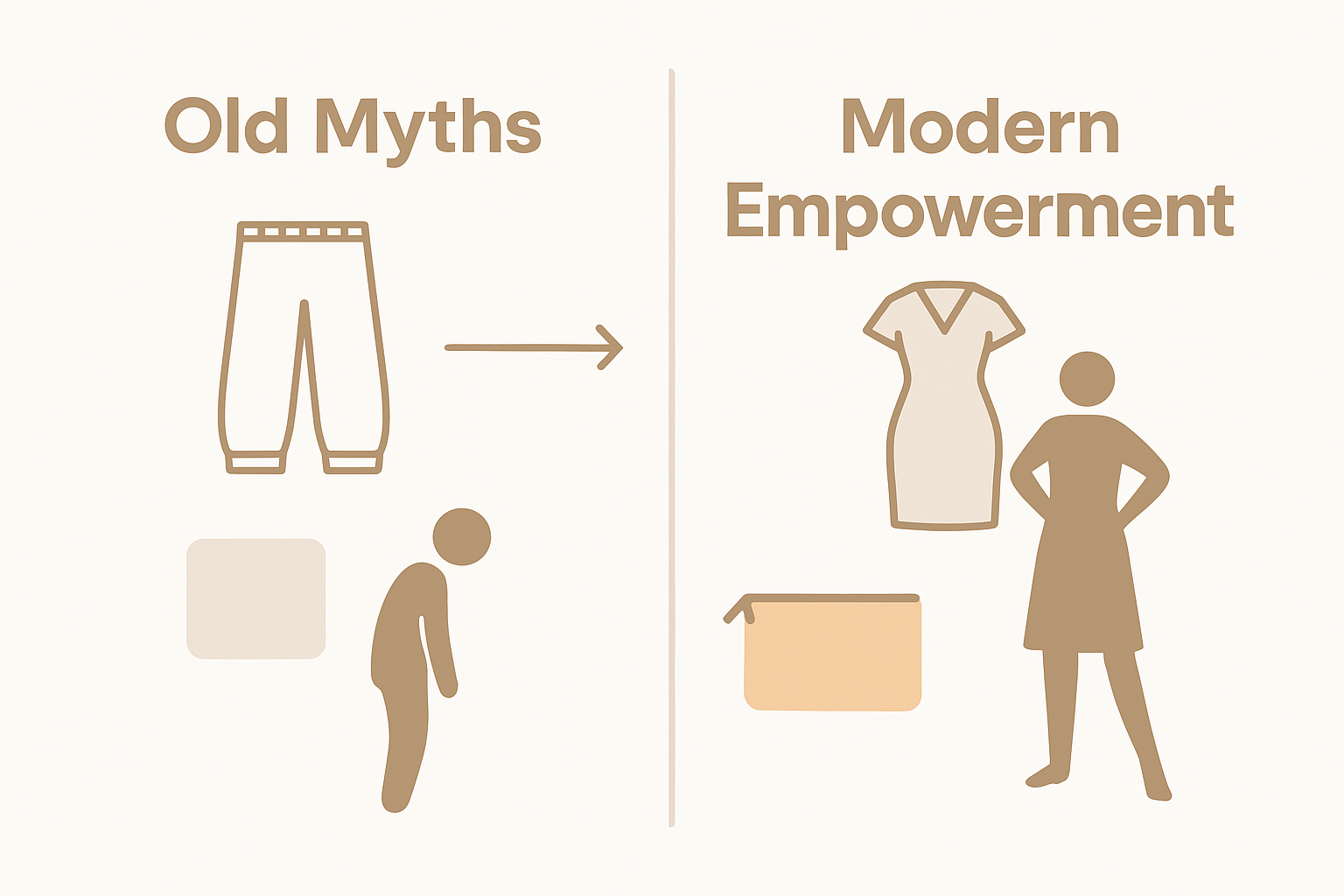 Old Myths

Modern Empowerment