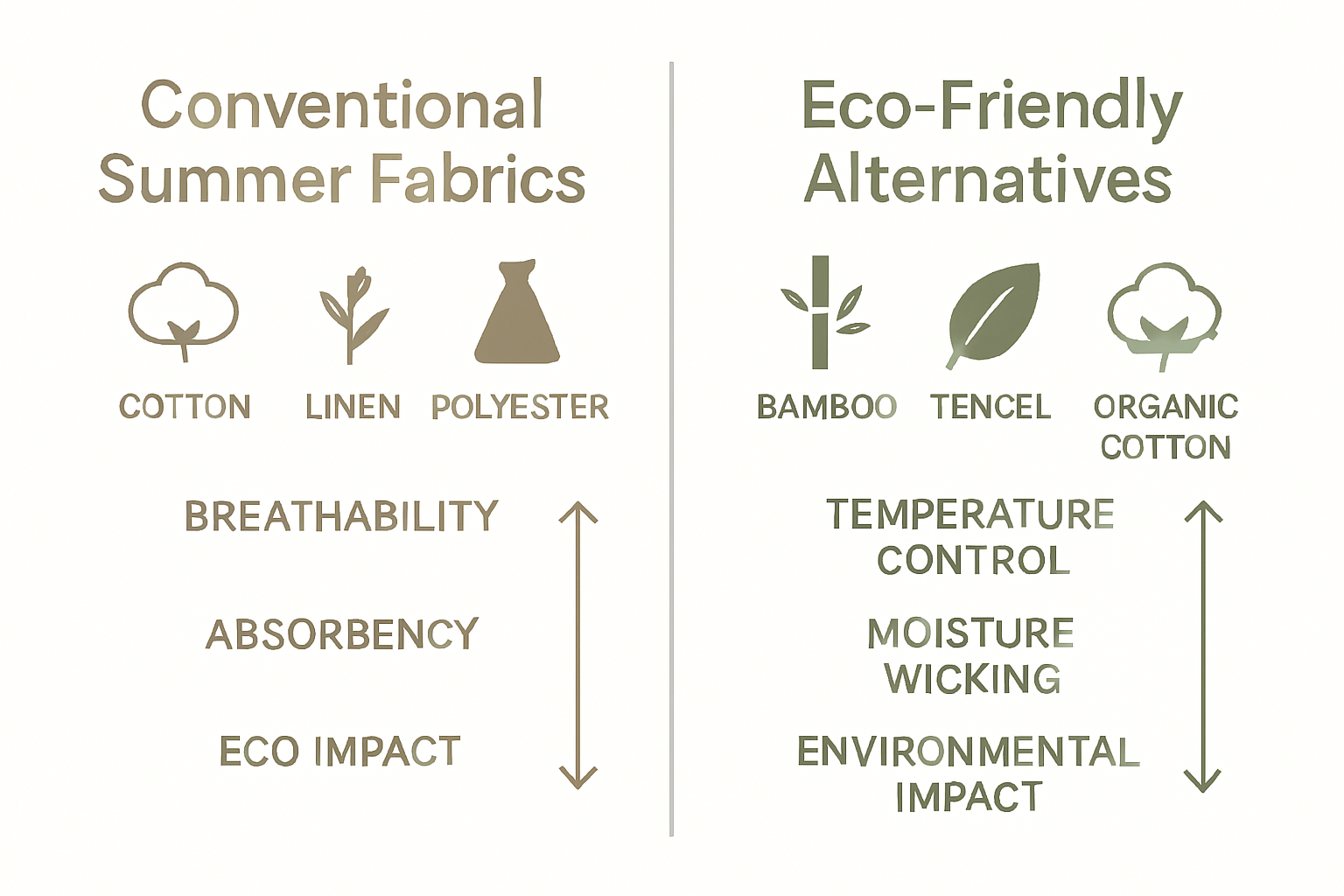 Conventional Summer Fabrics

COTTON LINEN POLYESTER

BREATHABILITY

ABSORBENCY

ECO IMPACT

Eco-Friendly Alternatives

BAMBOO TENCEL ORGANIC COTTON

TEMPERATURE CONTROL

MOISTURE WICKING

ENVIRONMENTAL IMPACT