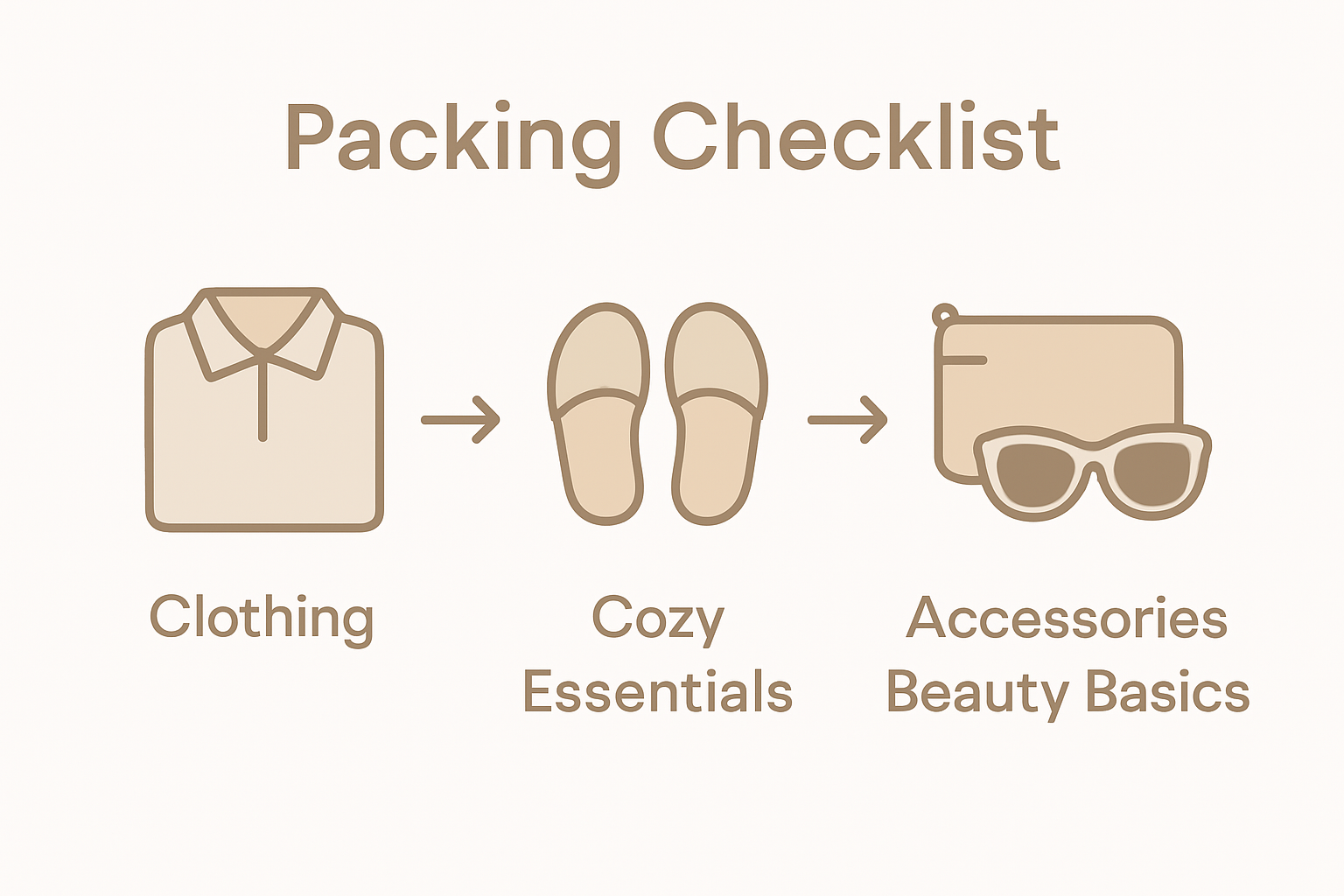 Packing Checklist

Clothing

Cozy Essentials

Accessories Beauty Basics