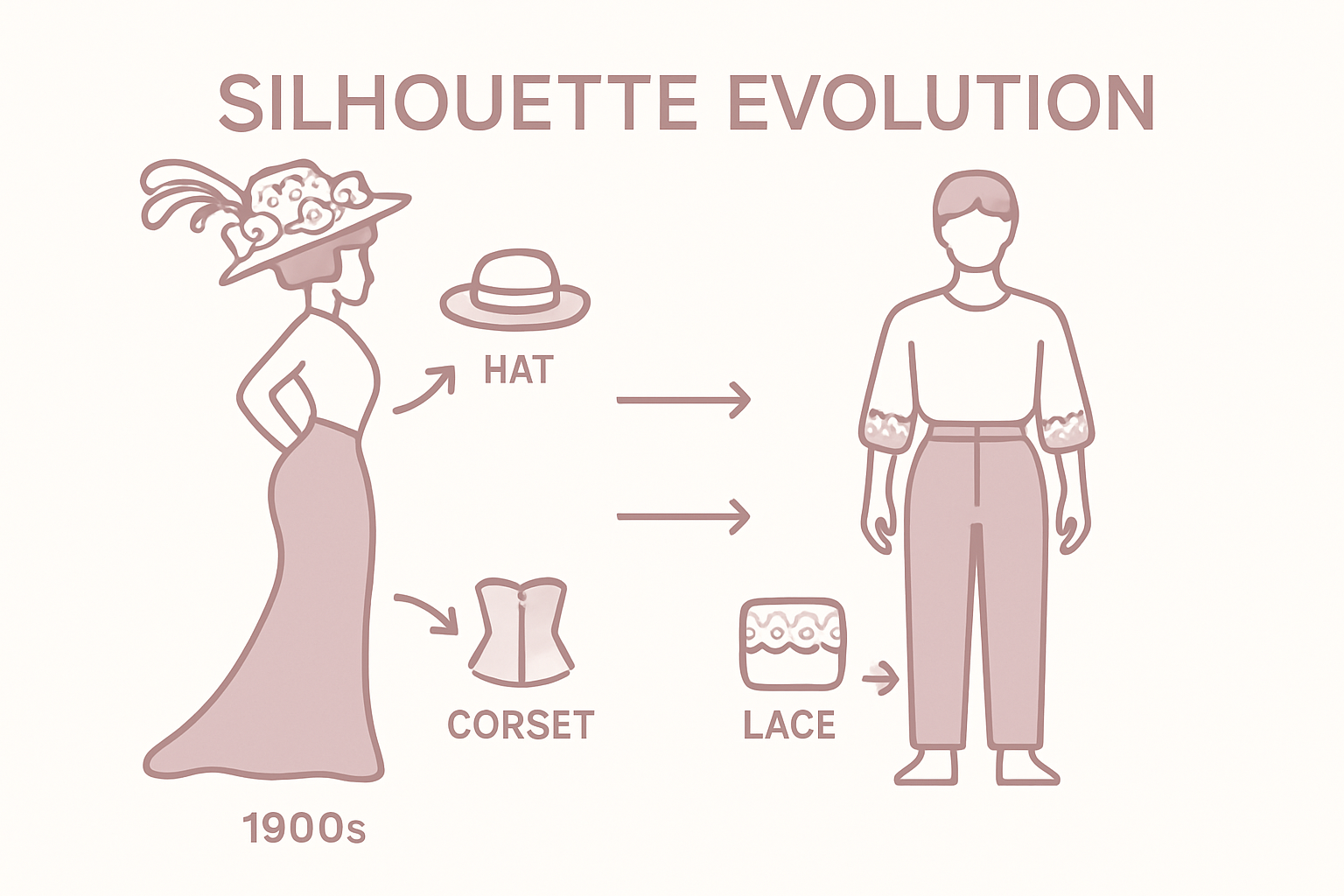 SILHOUETTE EVOLUTION

HAT

CORSET

LACE

1900s