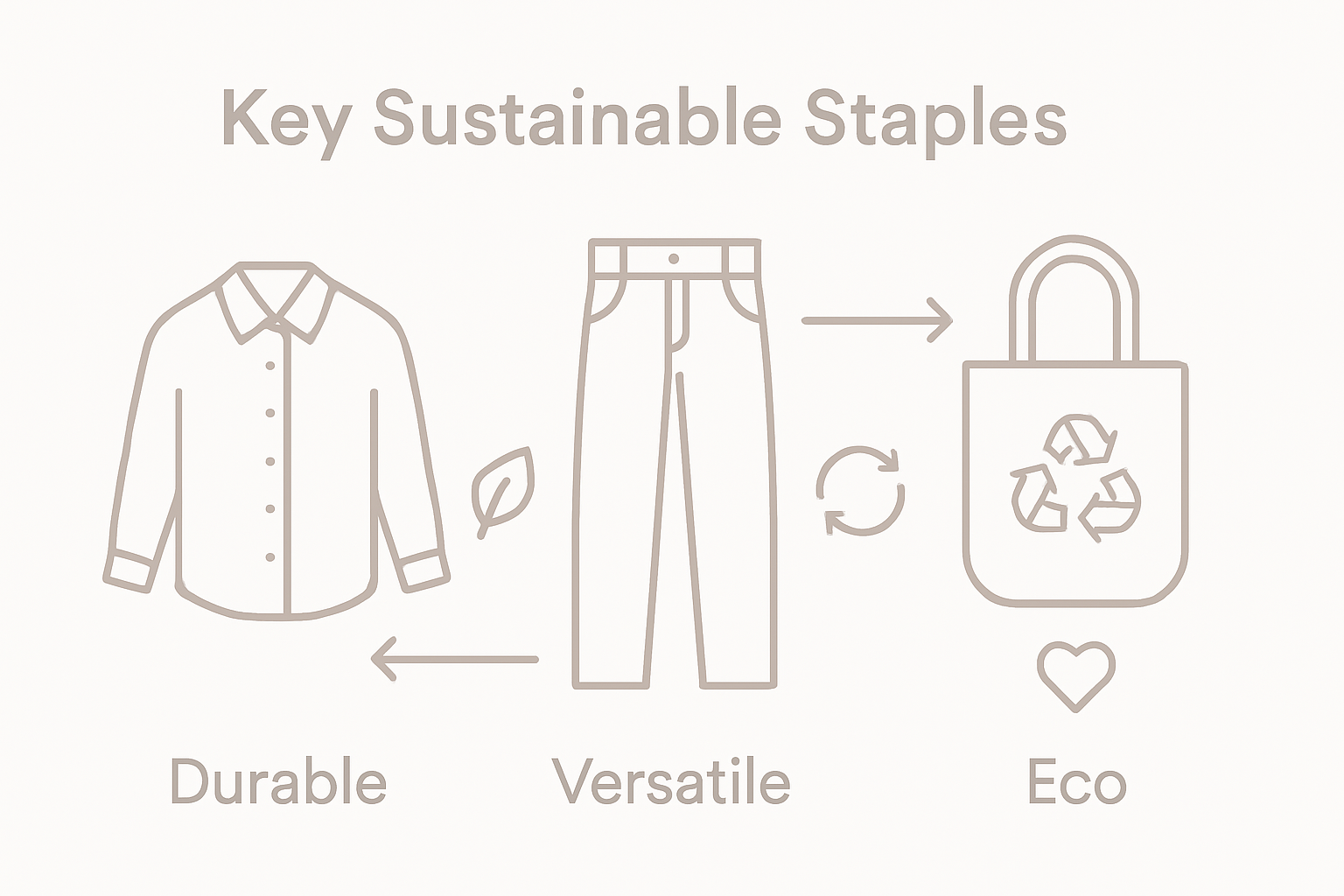 Key Sustainable Staples

Durable

Versatile

Eco