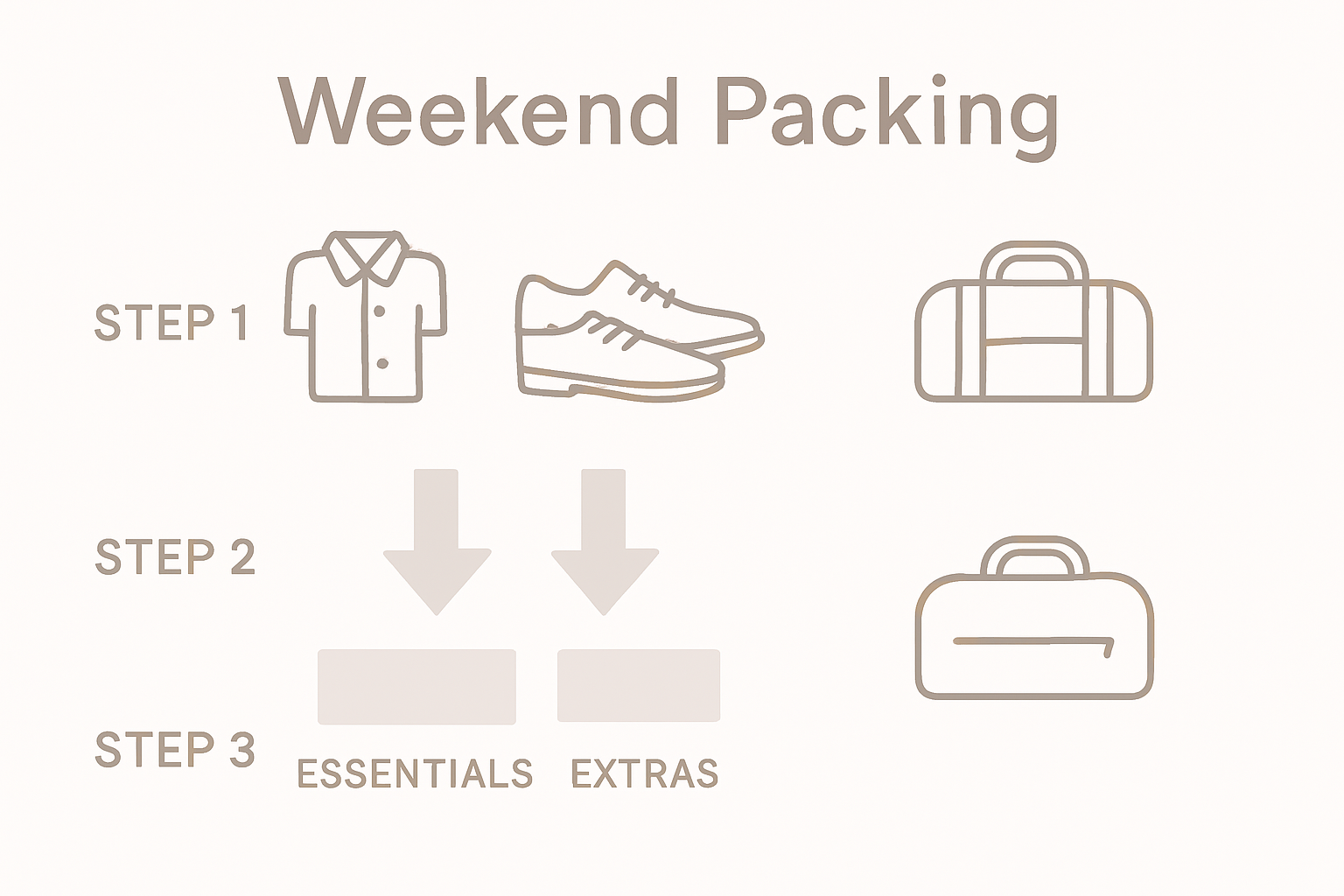 Weekend Packing

STEP 1

STEP 2

STEP 3

ESSENTIALS

EXTRAS