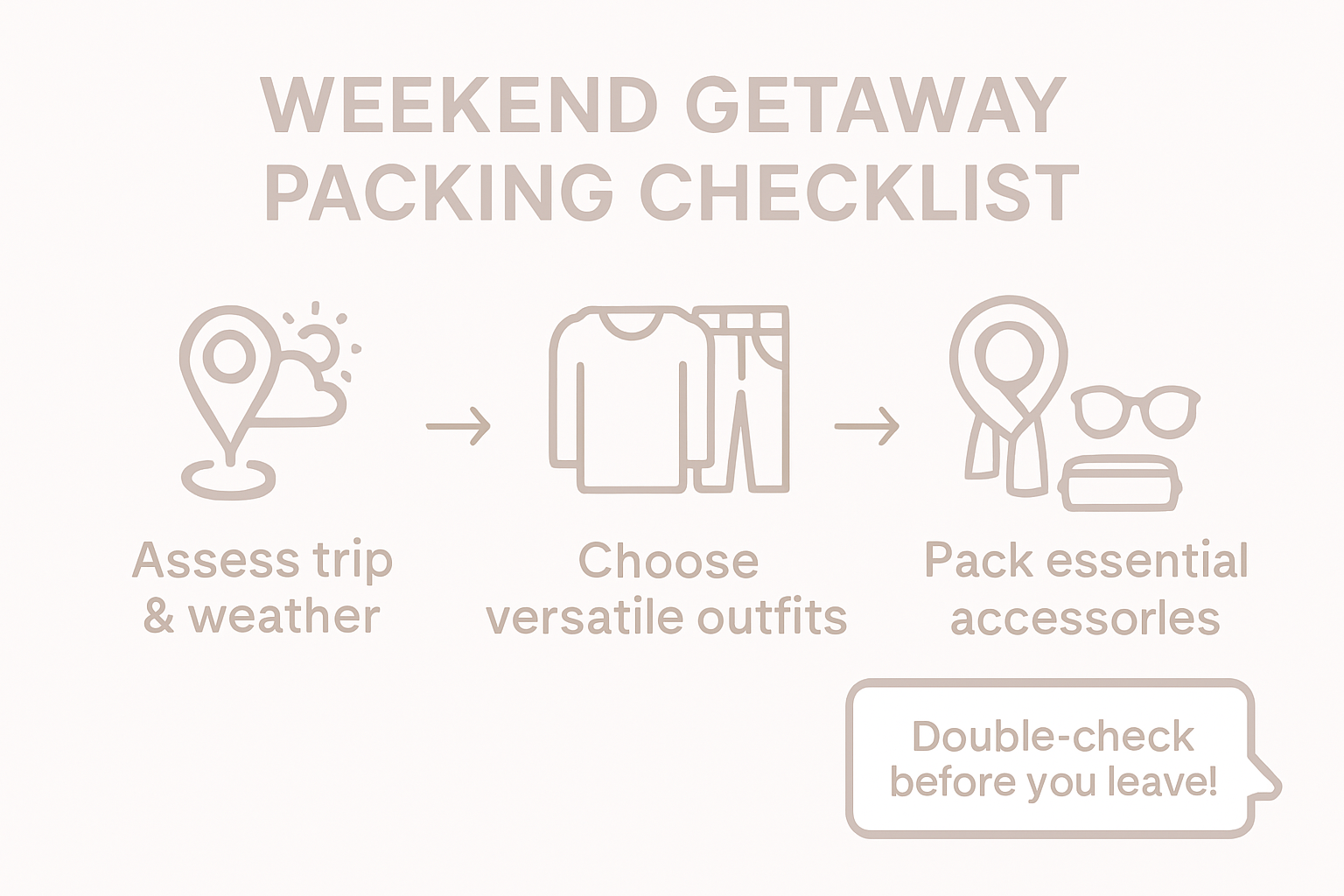 WEEKEND GETAWAY PACKING CHECKLIST

Assess trip & weather

Choose versatile outfits

Pack essential accessorles

Double-check before you leave!