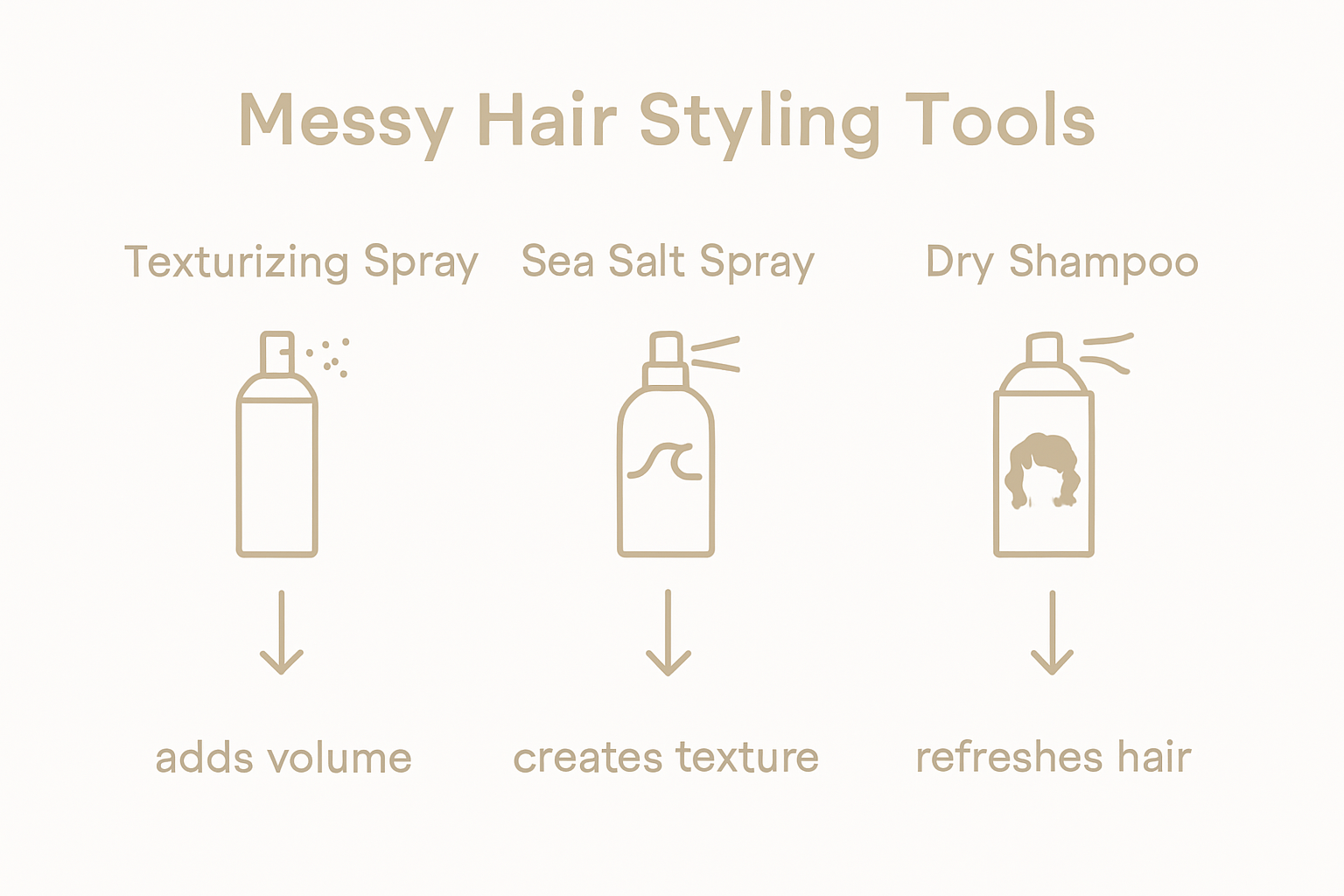 Messy Hair Styling Tools

Texturizing Spray

adds volume

Sea Salt Spray

creates texture

Dry Shampoo

refreshes hair