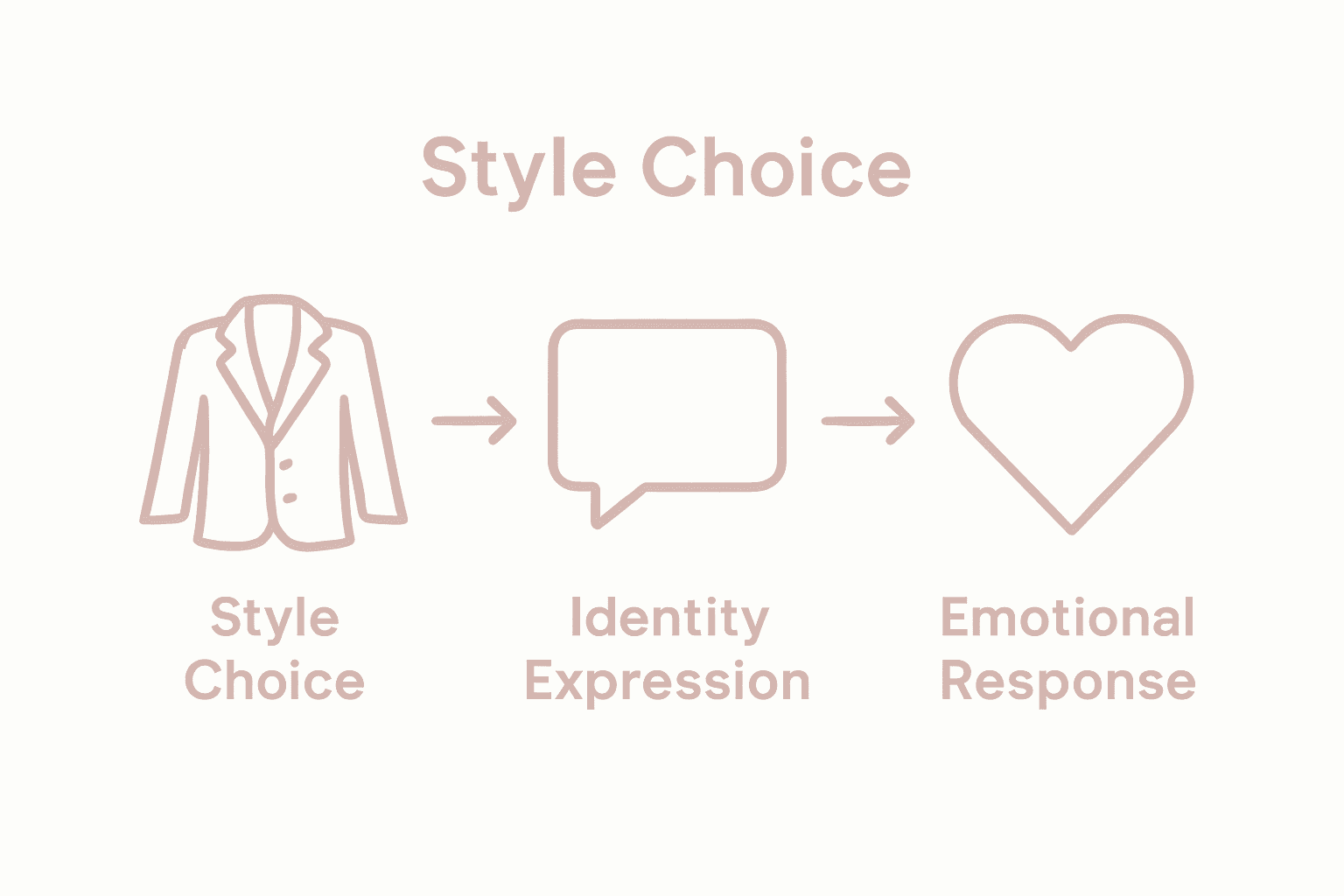 Style Choice

Style Choice

Identity Expression

Emotional Response