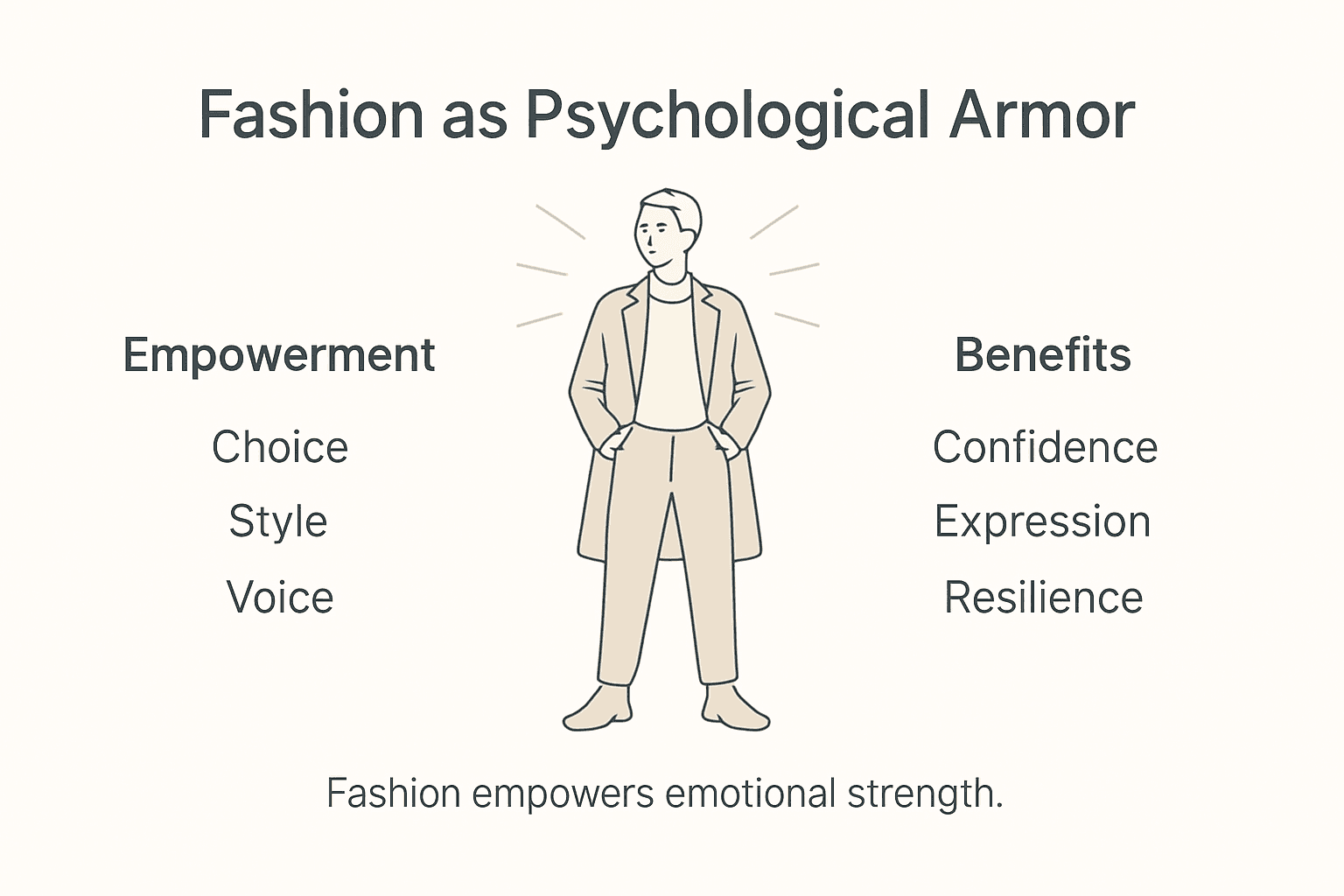 Fashion as Psychological Armor

Empowerment

Choice

Style

Voice

Benefits

Confidence

Expression

Resilience

Fashion empowers emotional strength.