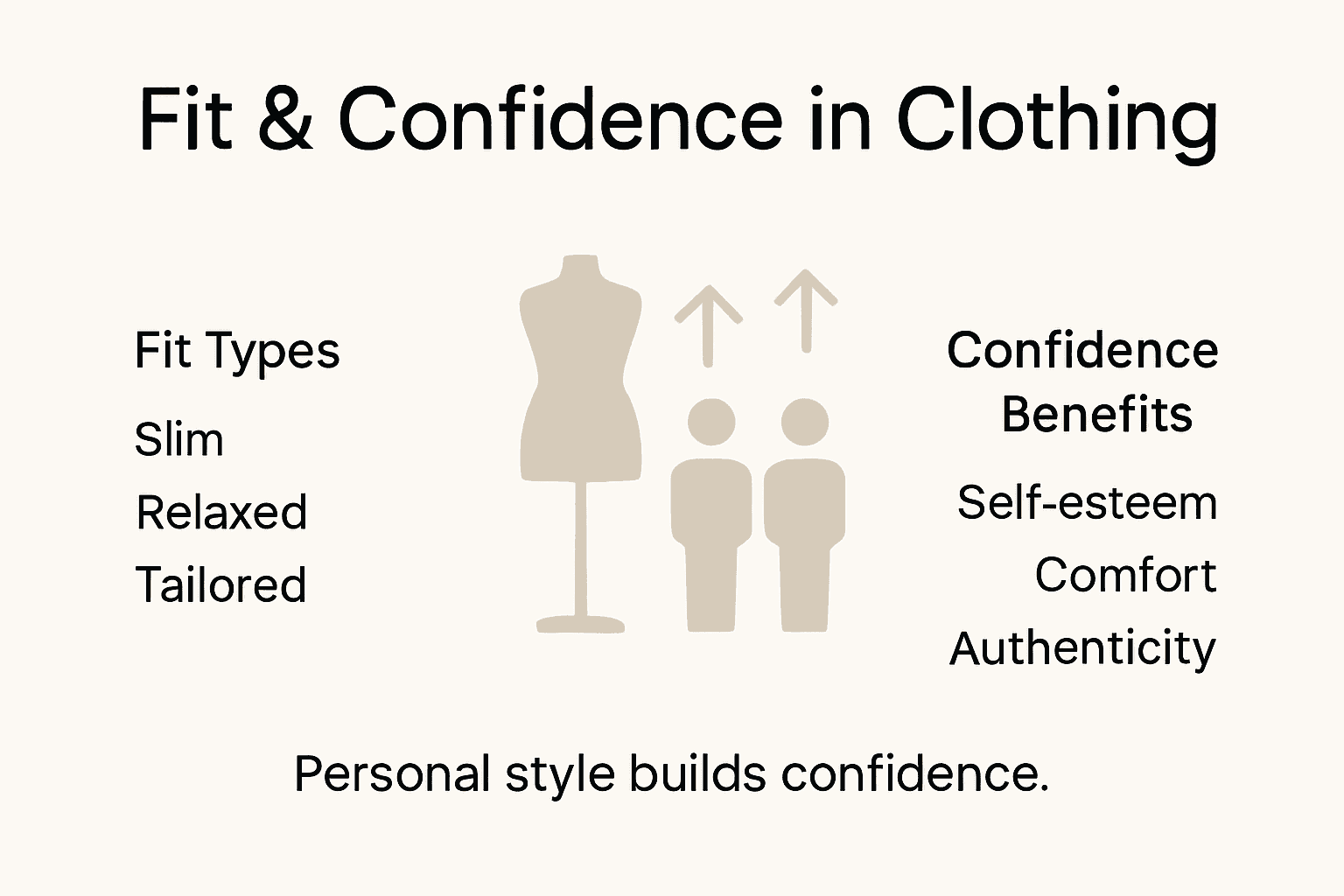 Fit & Confidence in Clothing

Fit Types

Slim

Relaxed

Tailored

Confidence Benefits

Self-esteem

Comfort

Authenticity

Personal style builds confidence.