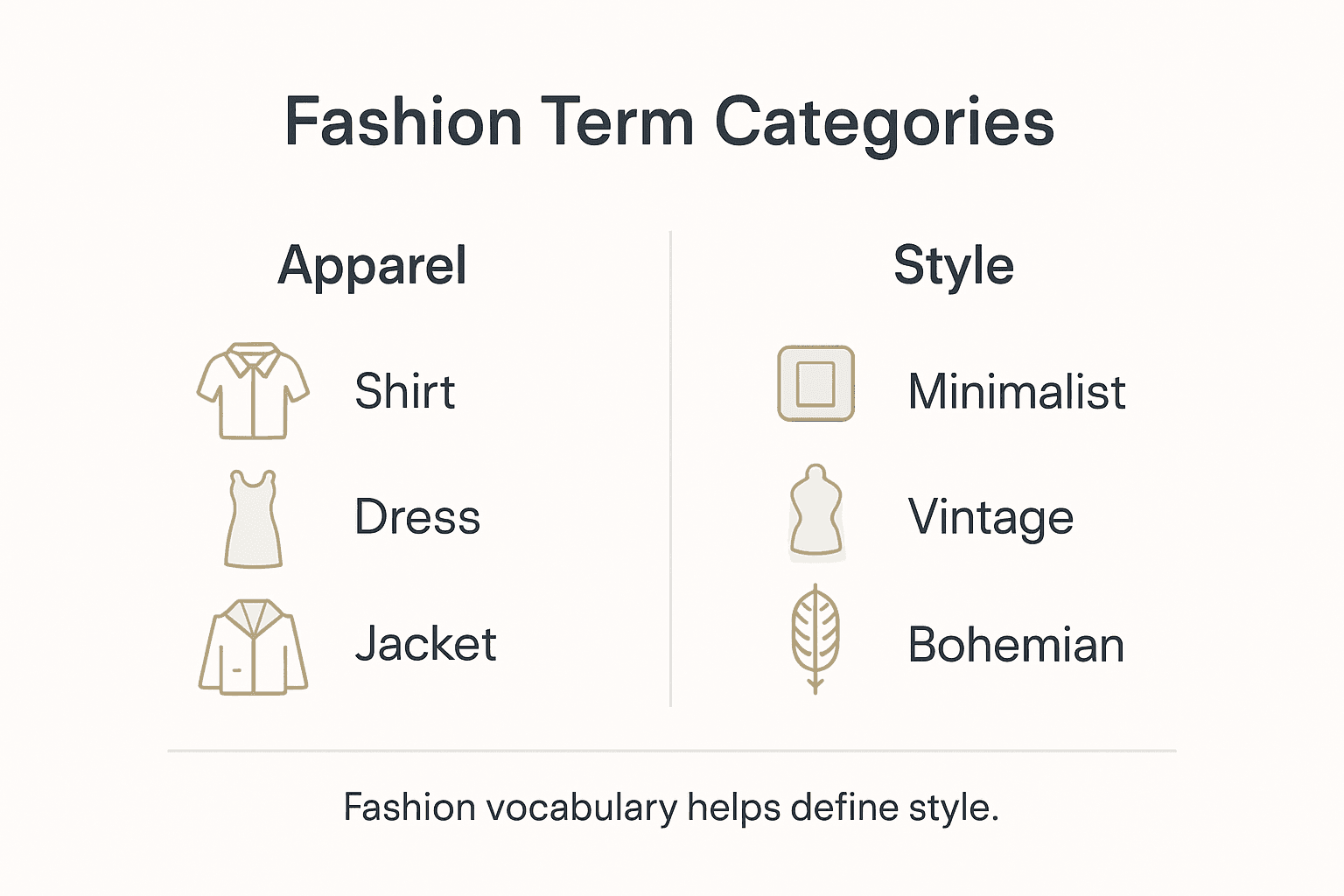 Fashion Term Categories

Apparel

Shirt

Dress

Jacket

Style

Minimalist

Vintage

Bohemian

Fashion vocabulary helps define style.