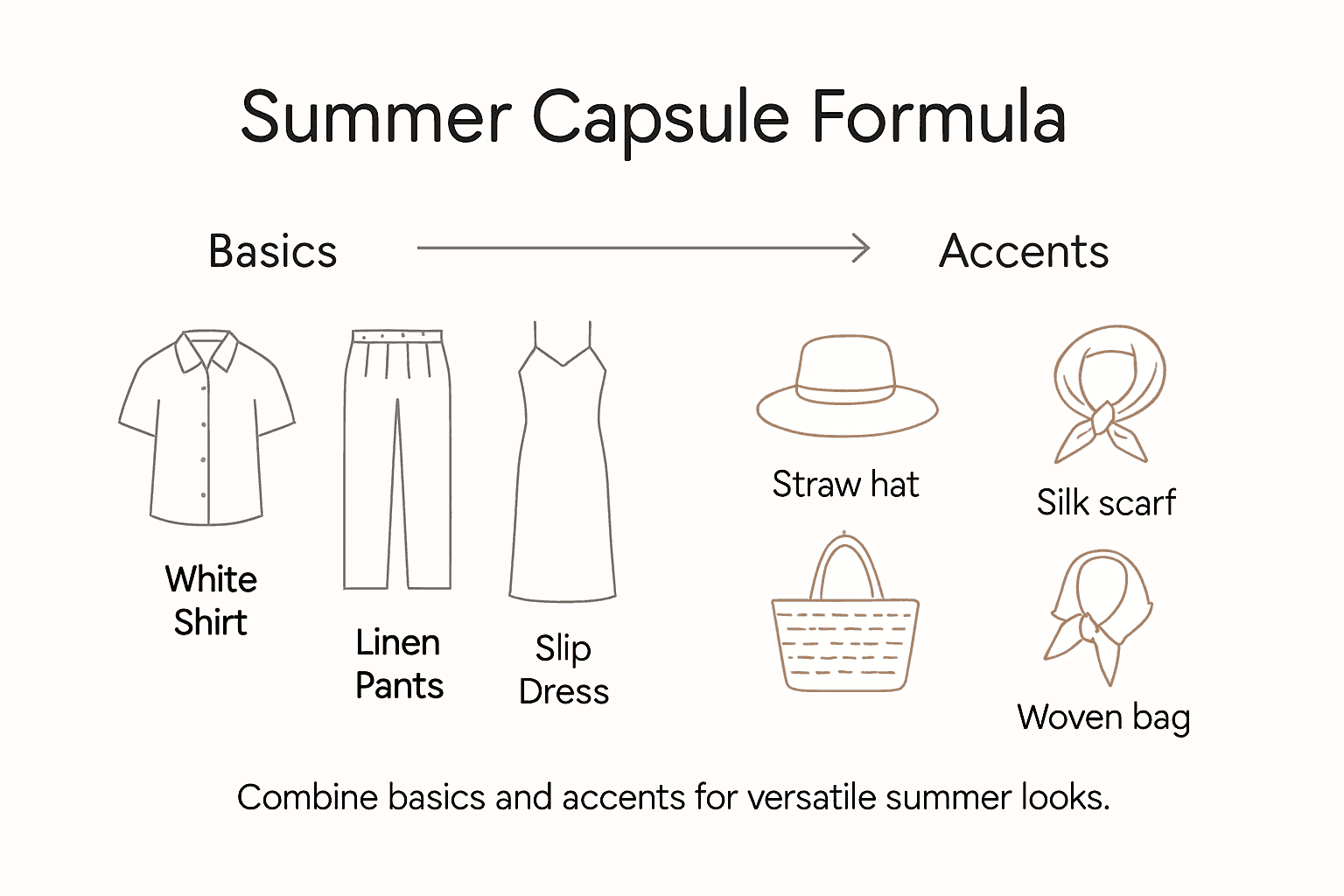 Summer Capsule Formula

Basics

Accents

White Shirt

Linen Pants

Slip Dress

Straw hat

Silk scarf

Woven bag

Combine basics and accents for versatile summer looks.