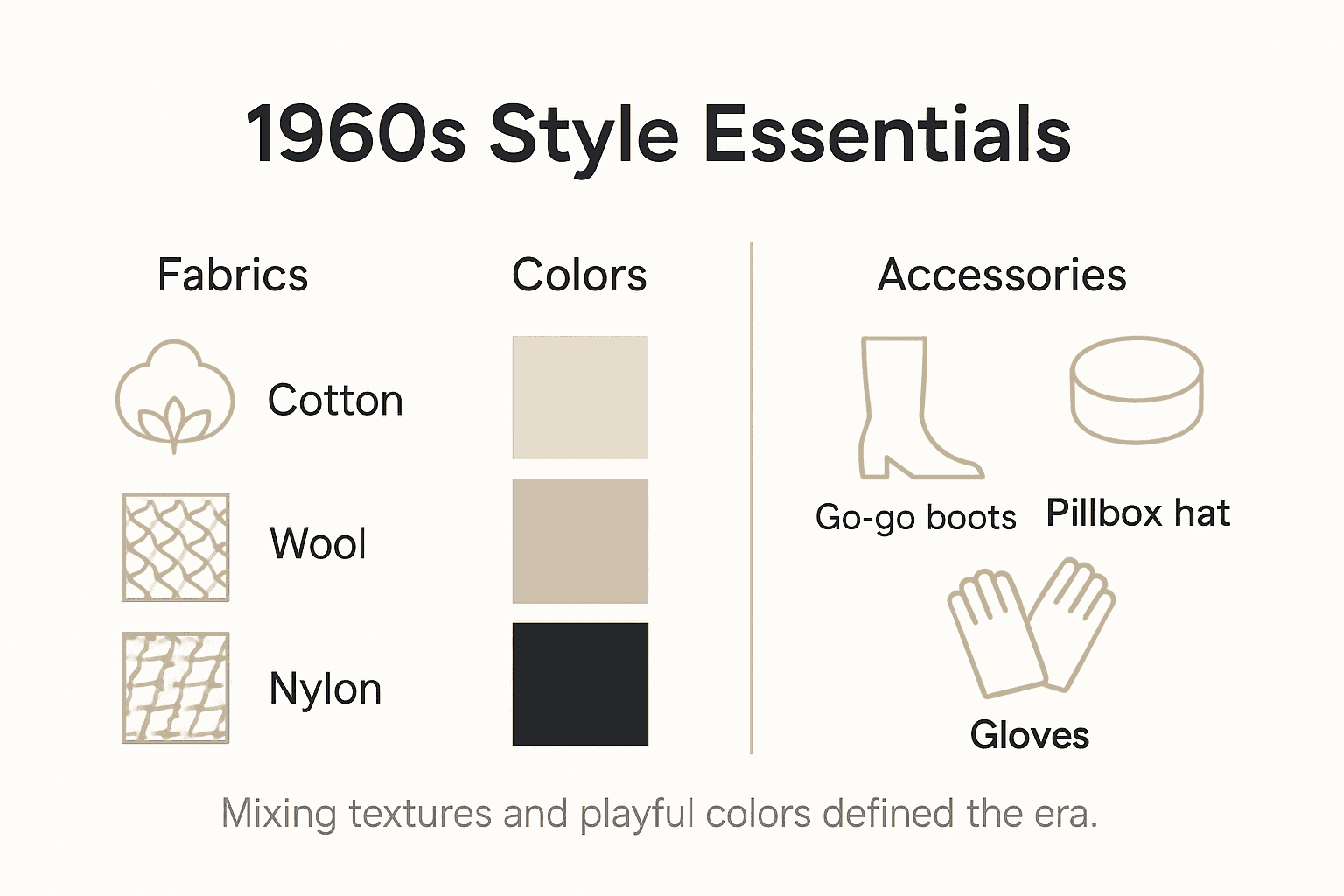 1960s Style Essentials

Fabrics

Cotton

Wool

Nylon

Colors

Accessories

Go-go boots

Pillbox hat

Gloves

Mixing textures and playful colors defined the era.