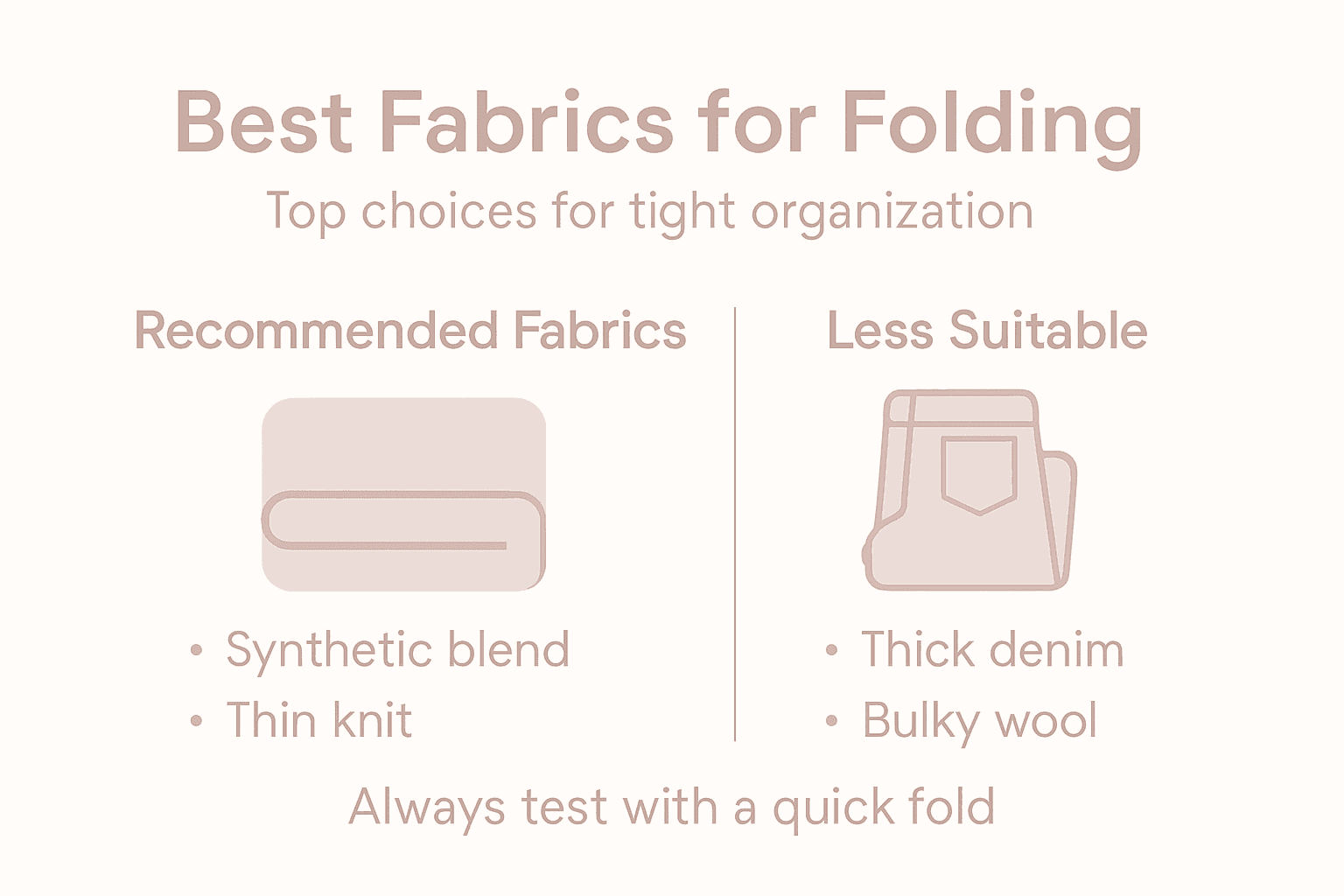 Best Fabrics for Folding

Top choices for tight organization

Recommended Fabrics

• Synthetic blend
• Thin knit

Less Suitable

• Thick denim
• Bulky wool

Always test with a quick fold