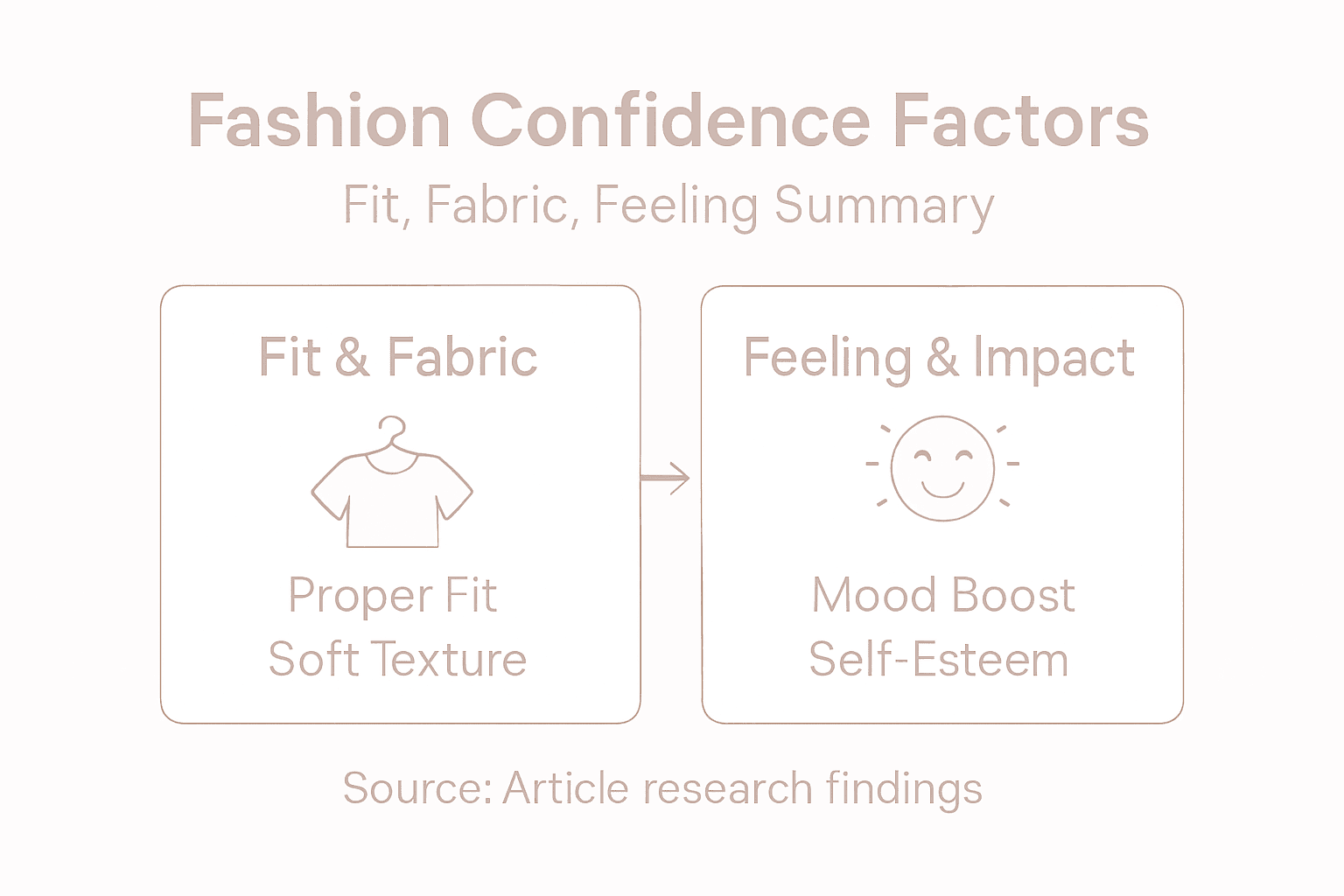 Fashion Confidence Factors

Fit, Fabric, Feeling Summary

Fit & Fabric

Proper Fit
Soft Texture

Feeling & Impact

Mood Boost
Self-Esteem

Source: Article research findings