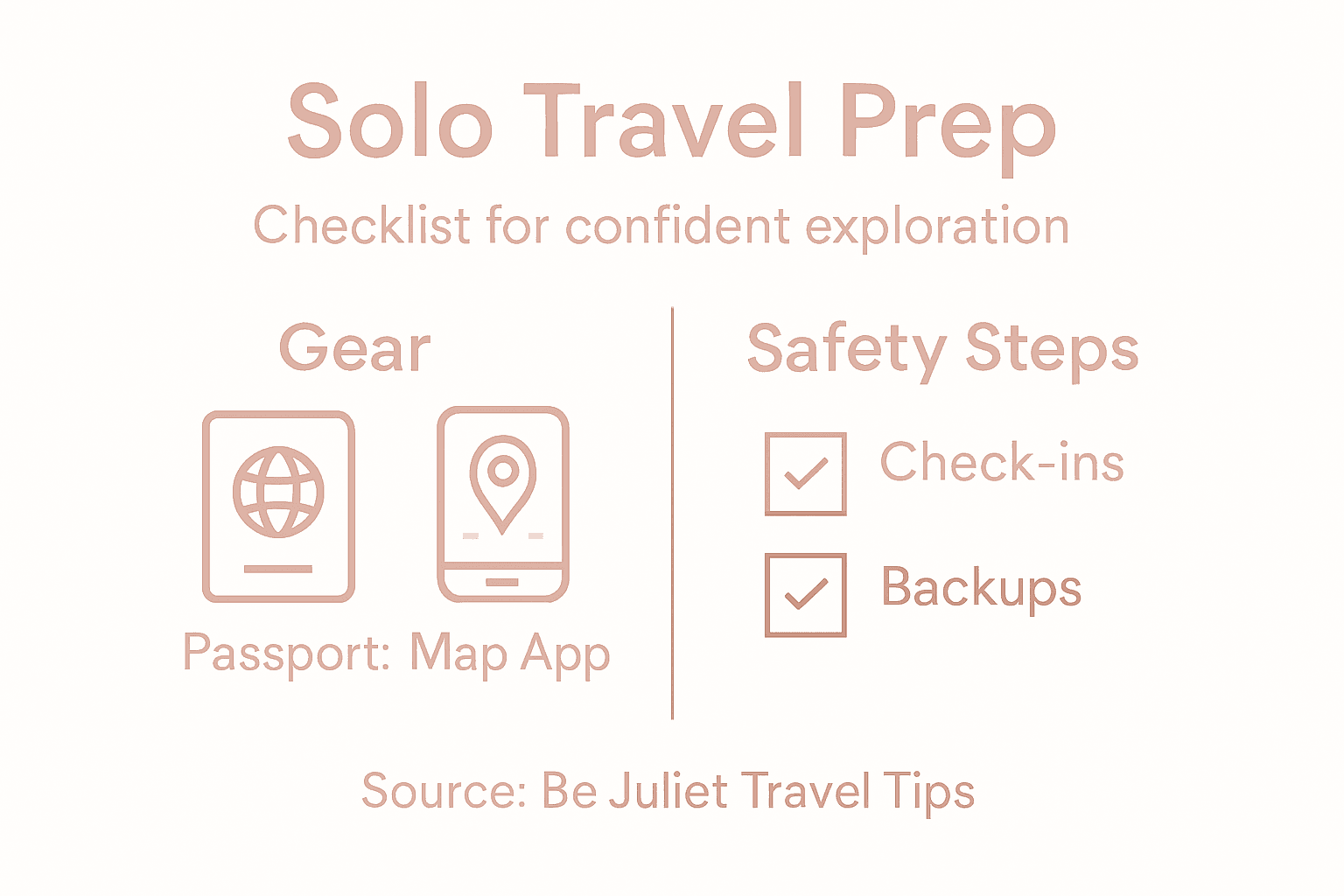 Solo Travel Prep

Checklist for confident exploration

Gear

Passport: Map App

Safety Steps

Check-ins

Backups

Source: Be Juliet Travel Tips