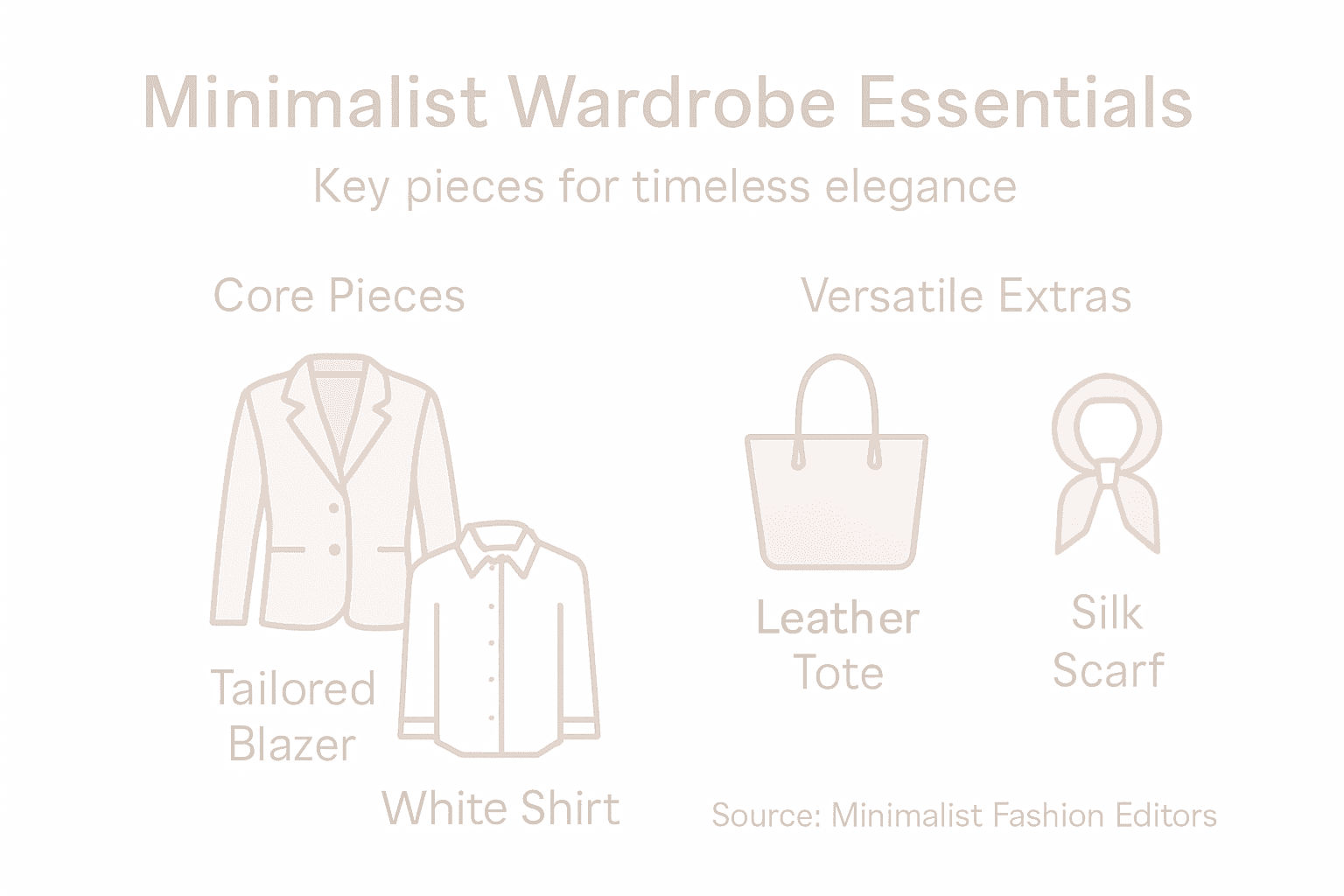 Minimalist Wardrobe Essentials

Key pieces for timeless elegance

Core Pieces

Tailored Blazer

White Shirt

Versatile Extras

Leather Tote

Silk Scarf

Source: Minimalist Fashion Editors