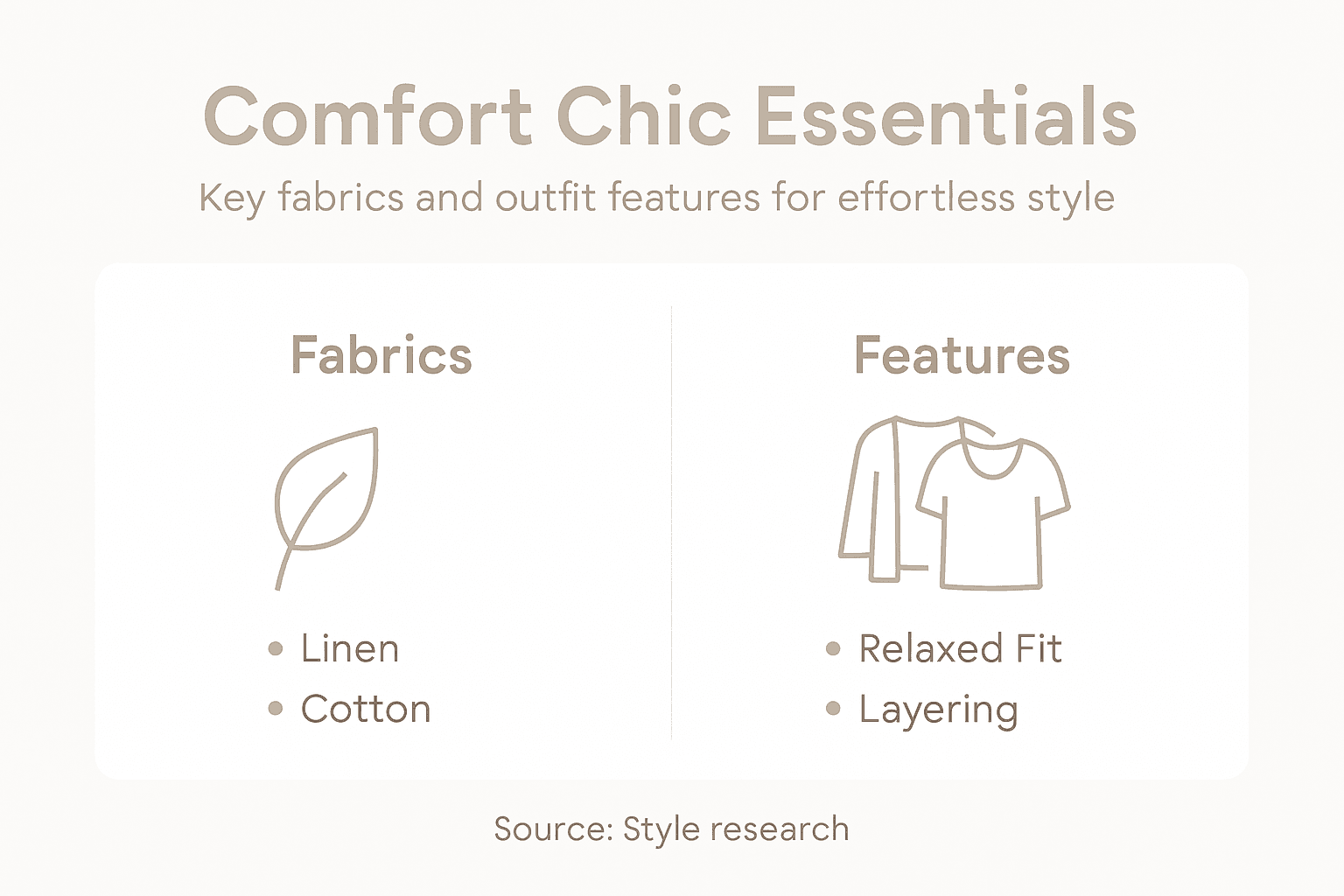 Comfort Chic Essentials

Key fabrics and outfit features for effortless style

Fabrics

• Linen
• Cotton

Features

• Relaxed Fit
• Layering

Source: Style research