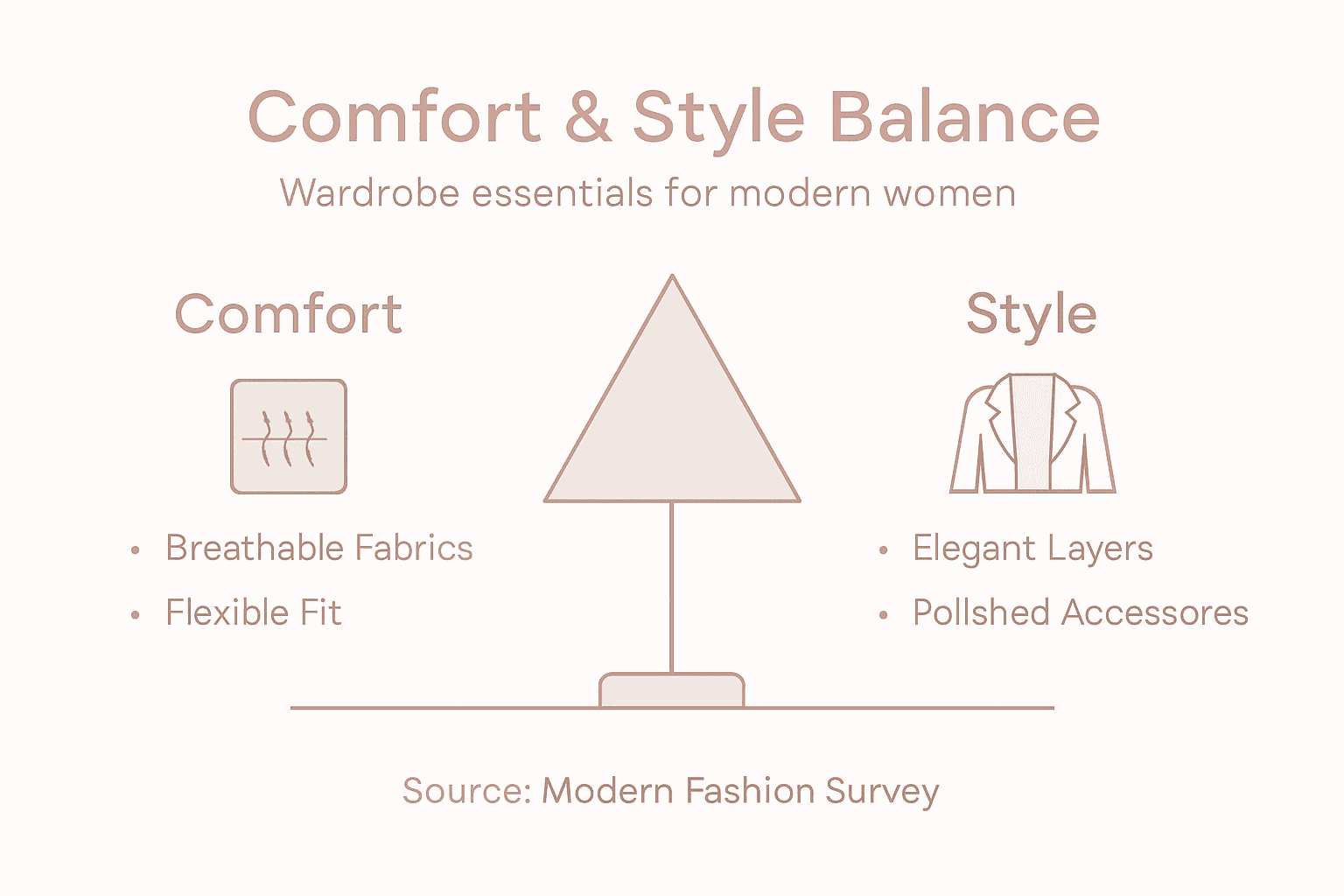 Comfort & Style Balance

Wardrobe essentials for modern women

Comfort

• Breathable Fabrics
• Flexible Fit

Style

• Elegant Layers
• Pollshed Accessores

Source: Modern Fashion Survey