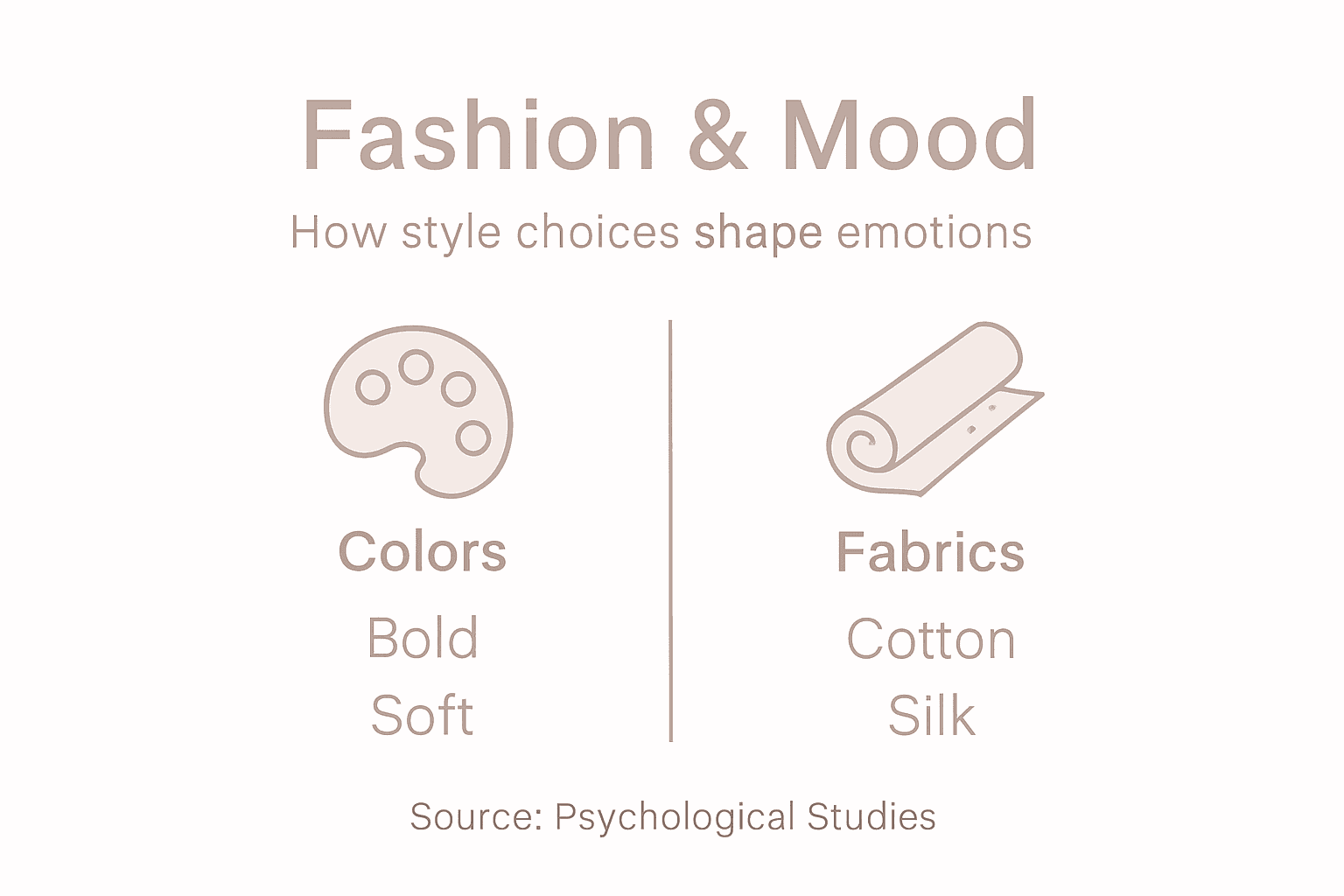 Fashion & Mood

How style choices shape emotions

Colors

Bold

Soft

Fabrics

Cotton

Silk

Source: Psychological Studies