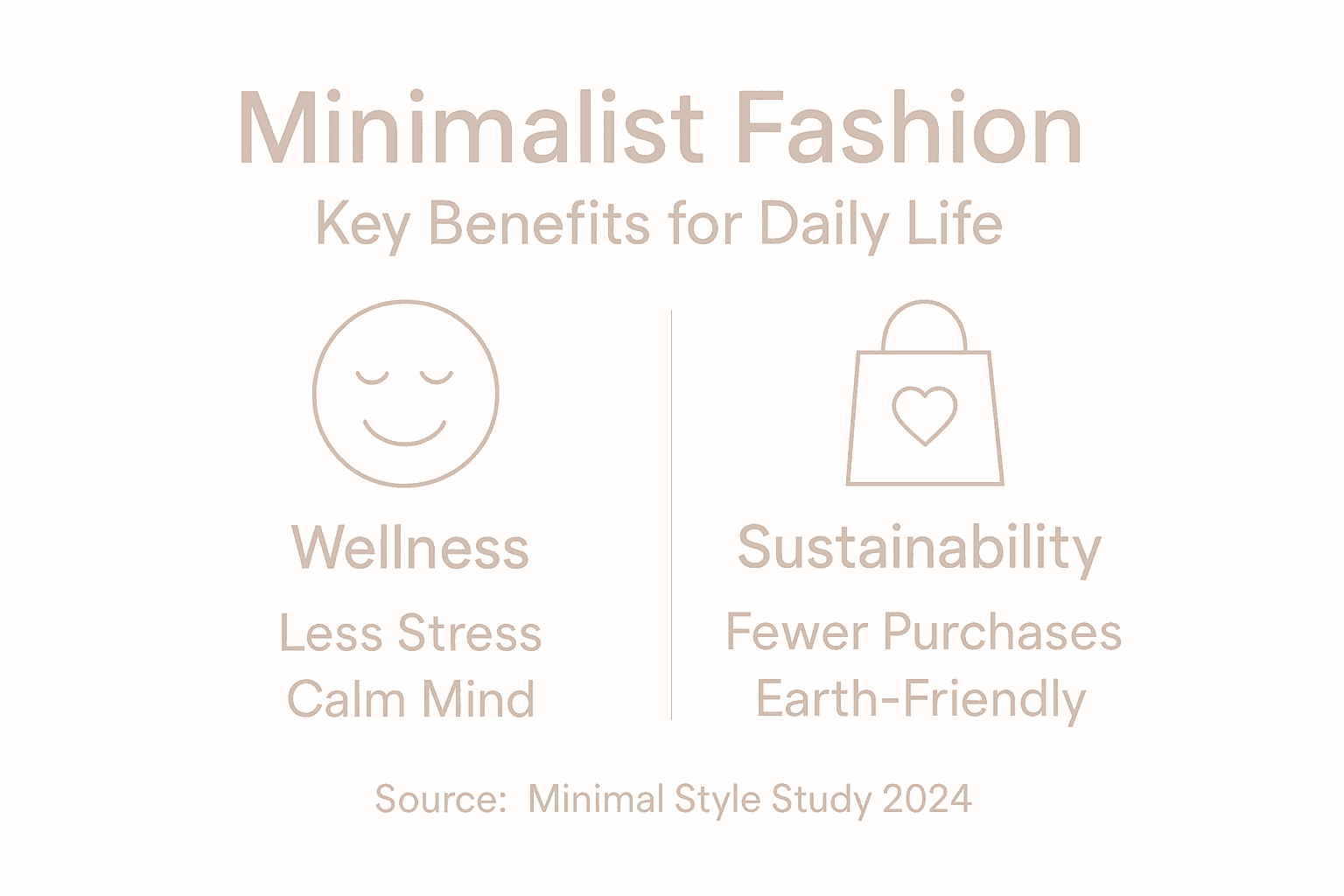 Minimalist Fashion

Key Benefits for Daily Life

Wellness

Less Stress
Calm Mind

Sustainability

Fewer Purchases
Earth-Friendly

Source: Minimal Style Study 2024