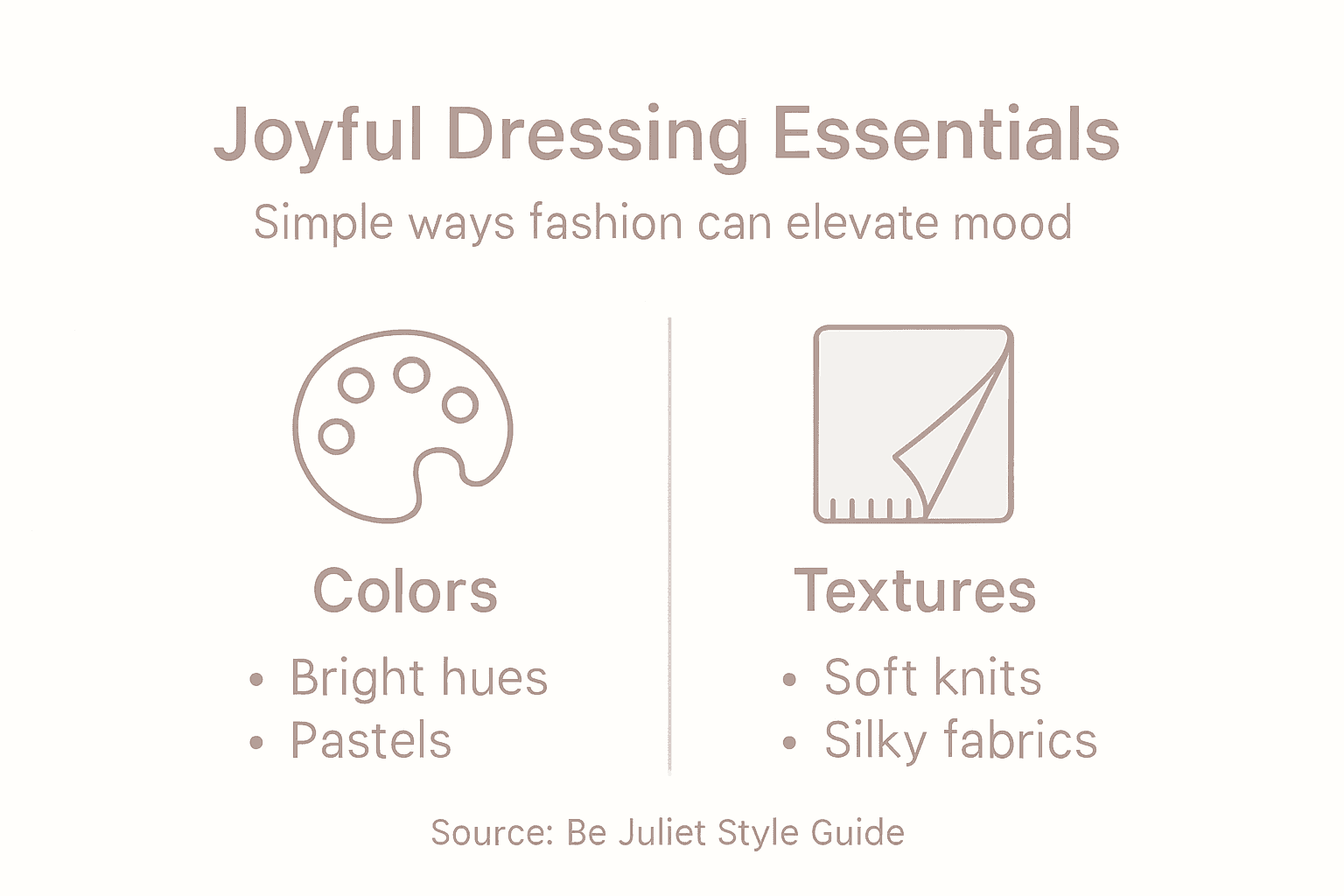 Joyful Dressing Essentials

Simple ways fashion can elevate mood

Colors

• Bright hues
• Pastels

Textures

• Soft knits
• Silky fabrics

Source: Be Juliet Style Guide