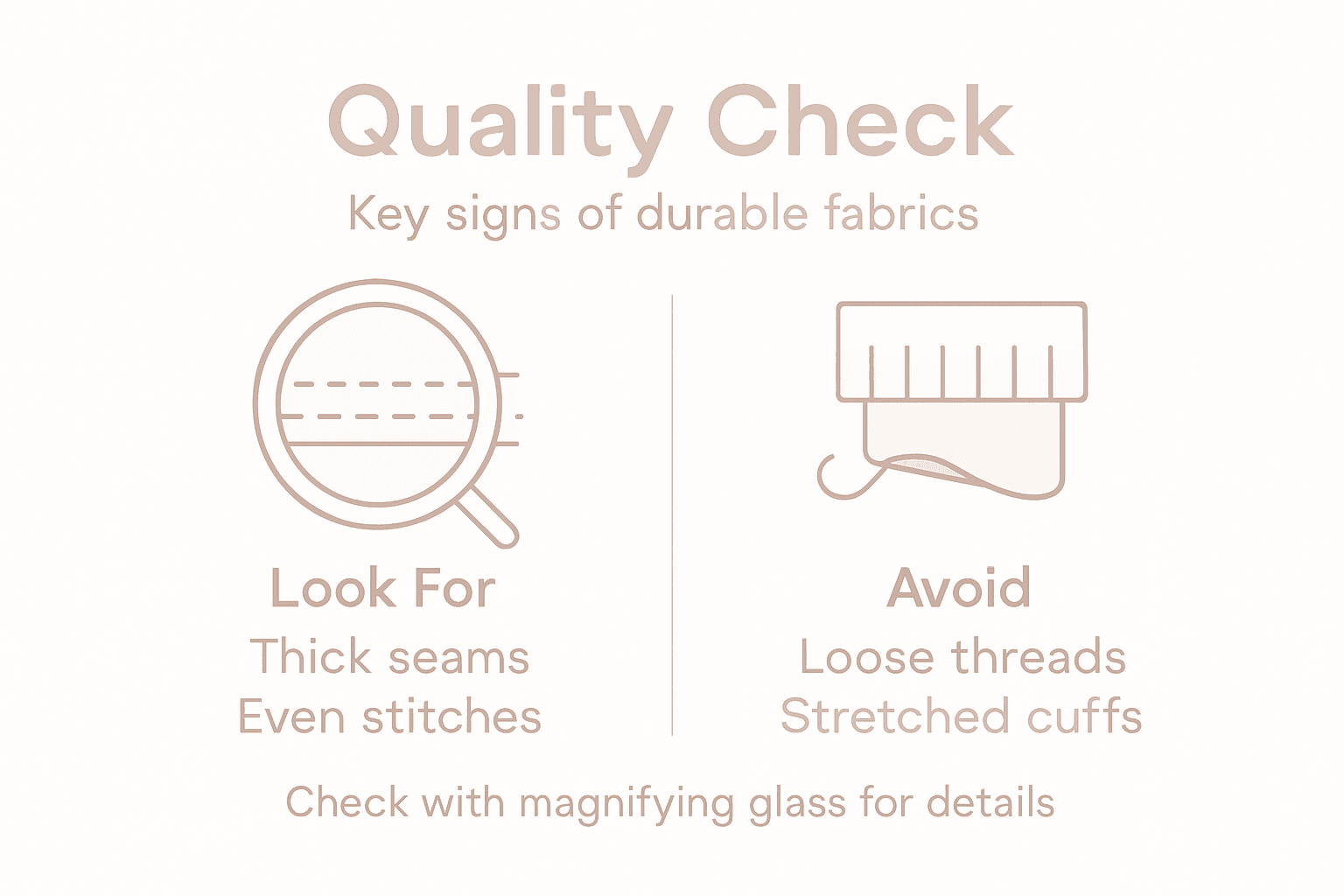 Quality Check
Key signs of durable fabrics

Look For
Thick seams
Even stitches

Avoid
Loose threads
Stretched cuffs

Check with magnifying glass for details