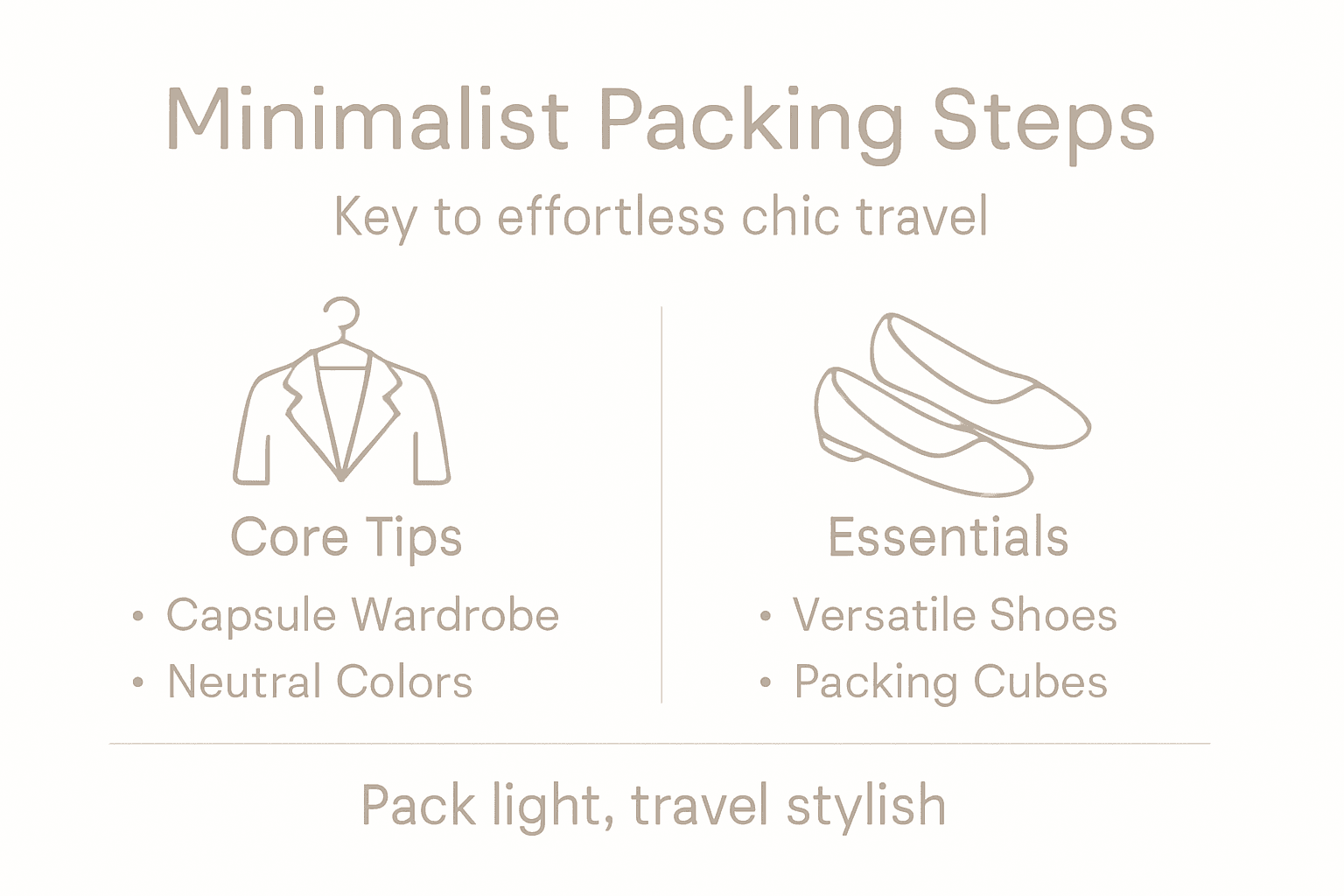 Minimalist Packing Steps

Key to effortless chic travel

Core Tips

• Capsule Wardrobe
• Neutral Colors

Essentials

• Versatile Shoes
• Packing Cubes

Pack light, travel stylish