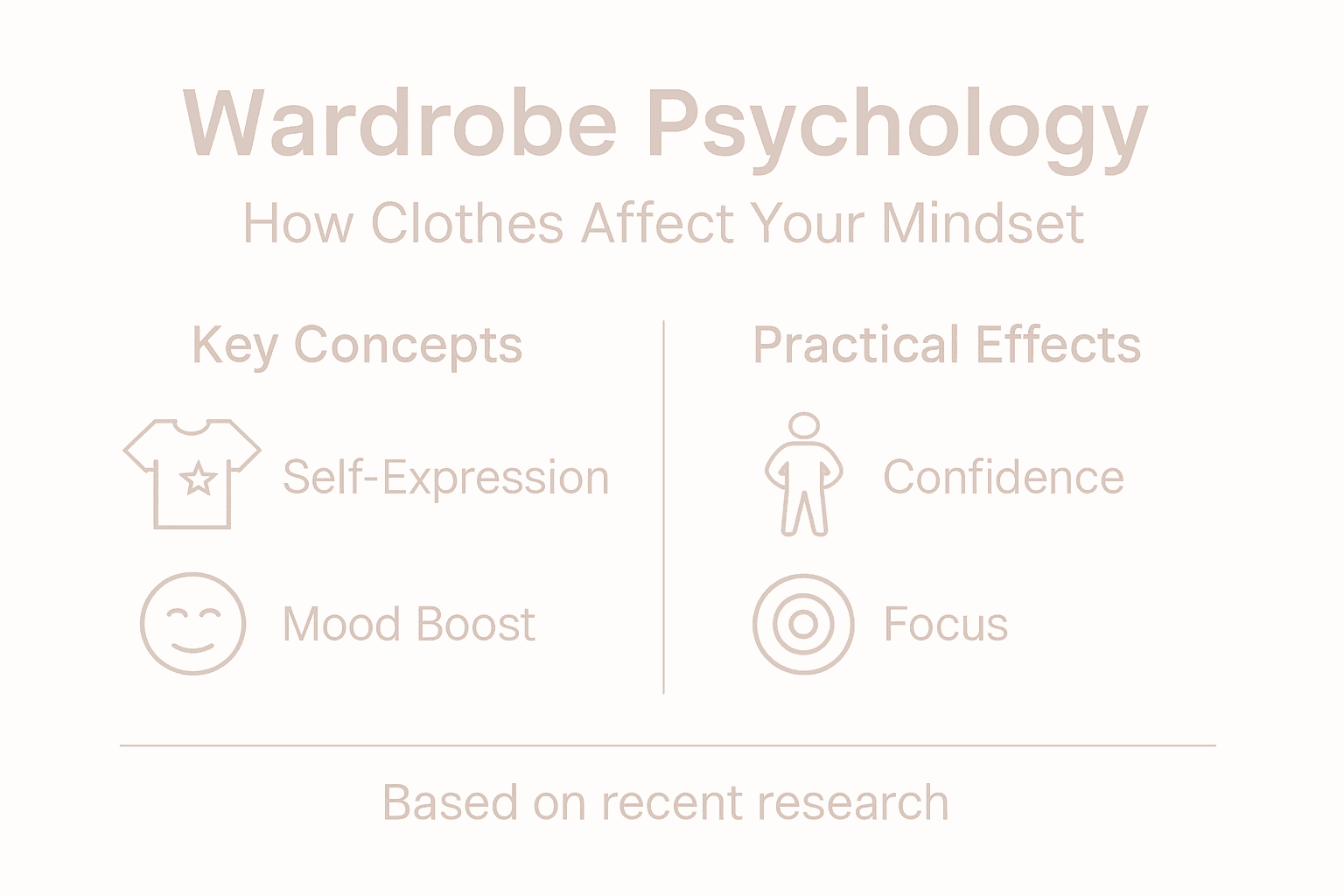 Wardrobe Psychology

How Clothes Affect Your Mindset

Key Concepts

Self-Expression

Mood Boost

Practical Effects

Confidence

Focus

Based on recent research