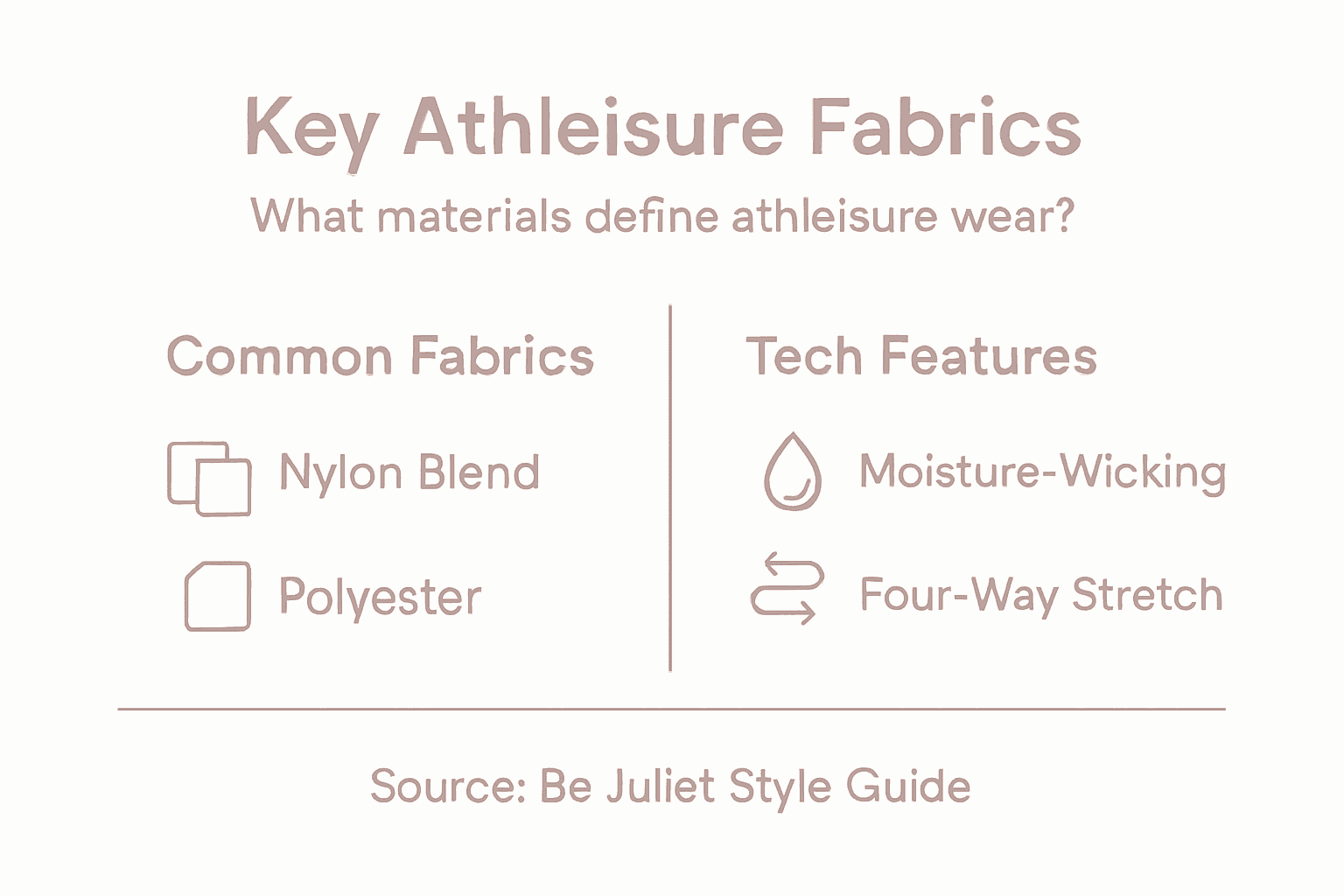 Key Athleisure Fabrics

What materials define athleisure wear?

Common Fabrics

Nylon Blend

Polyester

Tech Features

Moisture-Wicking

Four-Way Stretch

Source: Be Juliet Style Guide