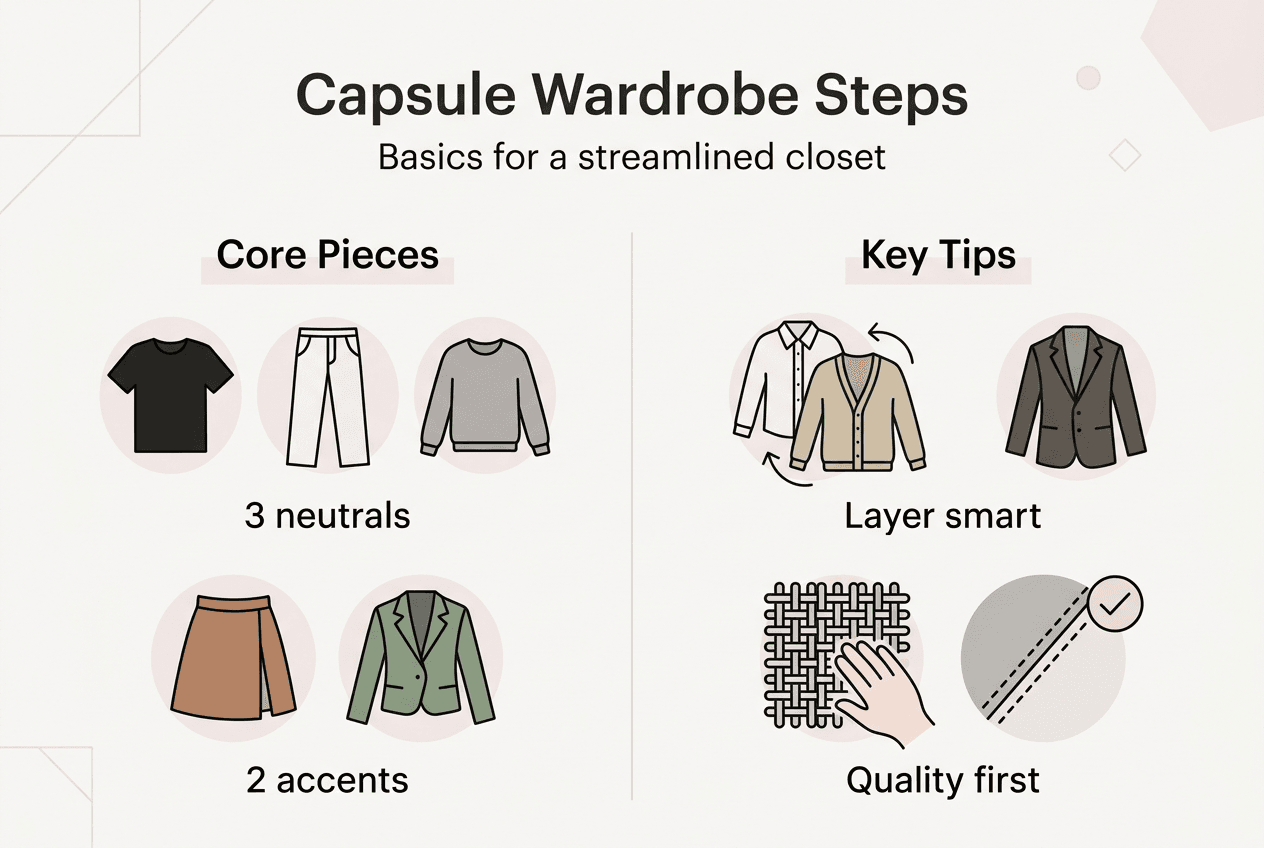 Capsule Wardrobe Steps

Basics for a streamlined closet

Core Pieces

3 neutrals

2 accents

Key Tips

Layer smart

Quality first