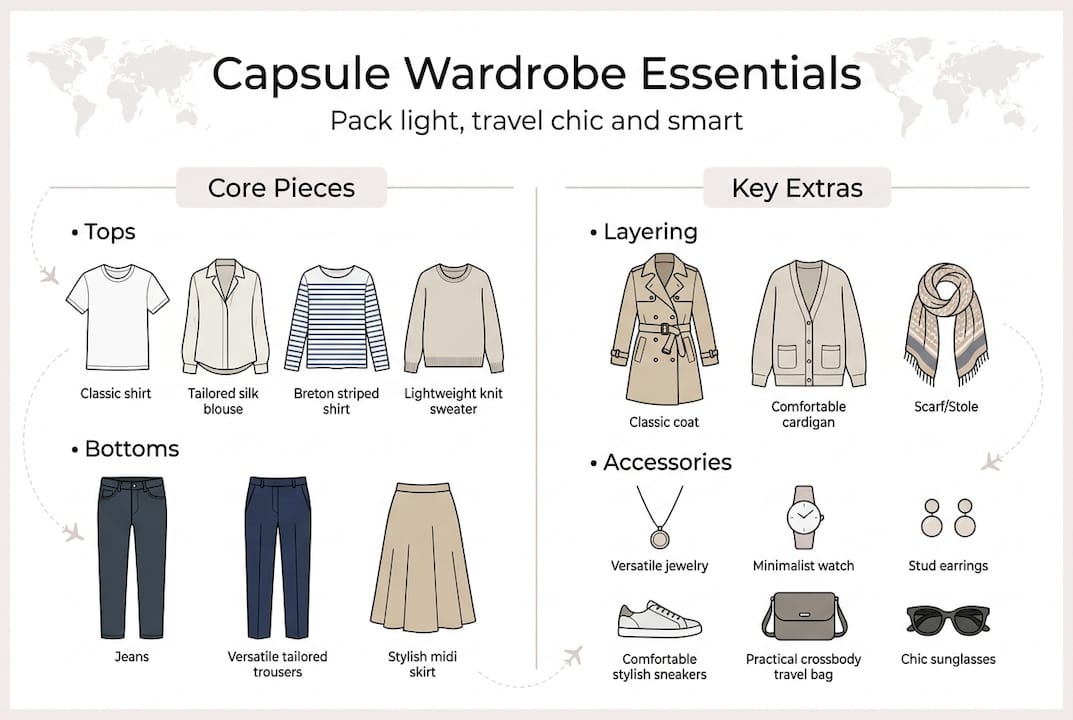 Capsule Wardrobe Essentials

Pack light, travel chic and smart

Core Pieces

• Tops

Classic shirt

Tailored silk blouse

Breton striped shirt

Lightweight knit sweater

• Bottoms

Jeans

Versatile tailored trousers

Stylish midi skirt

Key Extras

• Layering

Classic coat

Comfortable cardigan

Scarf/Stole

• Accessories

Versatile jewelry

Minimalist watch

Stud earrings

Comfortable stylish sneakers

Practical crossbody travel bag

Chic sunglasses