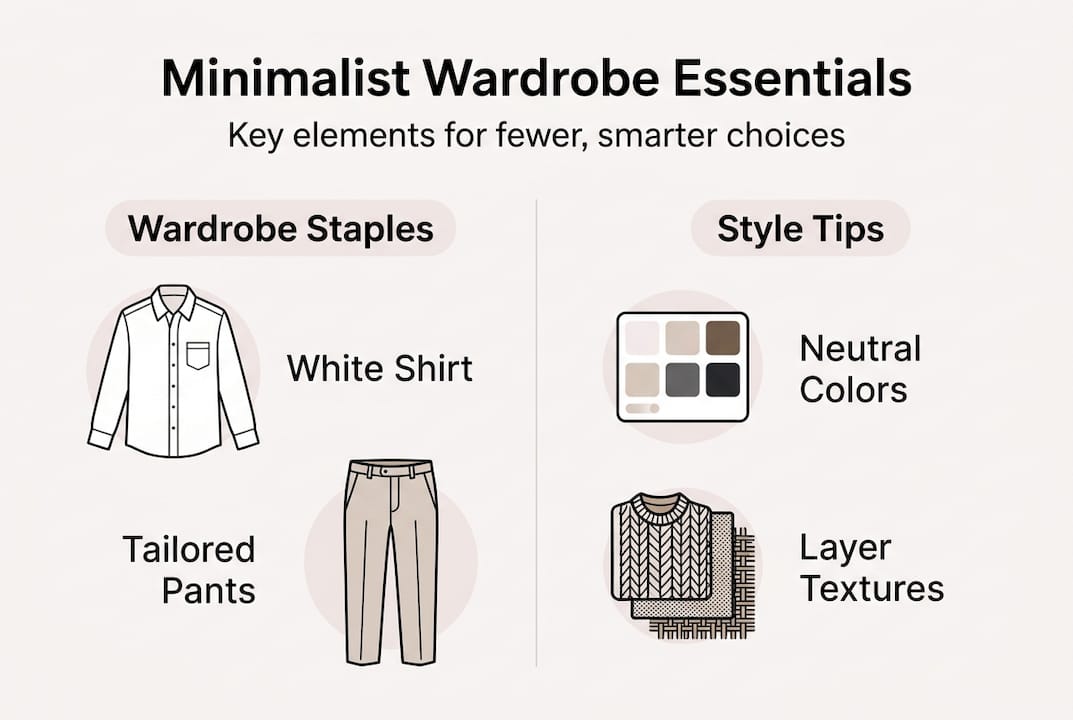 Minimalist Wardrobe Essentials
Key elements for fewer, smarter choices

Wardrobe Staples

White Shirt

Tailored Pants

Style Tips

Neutral Colors

Layer Textures