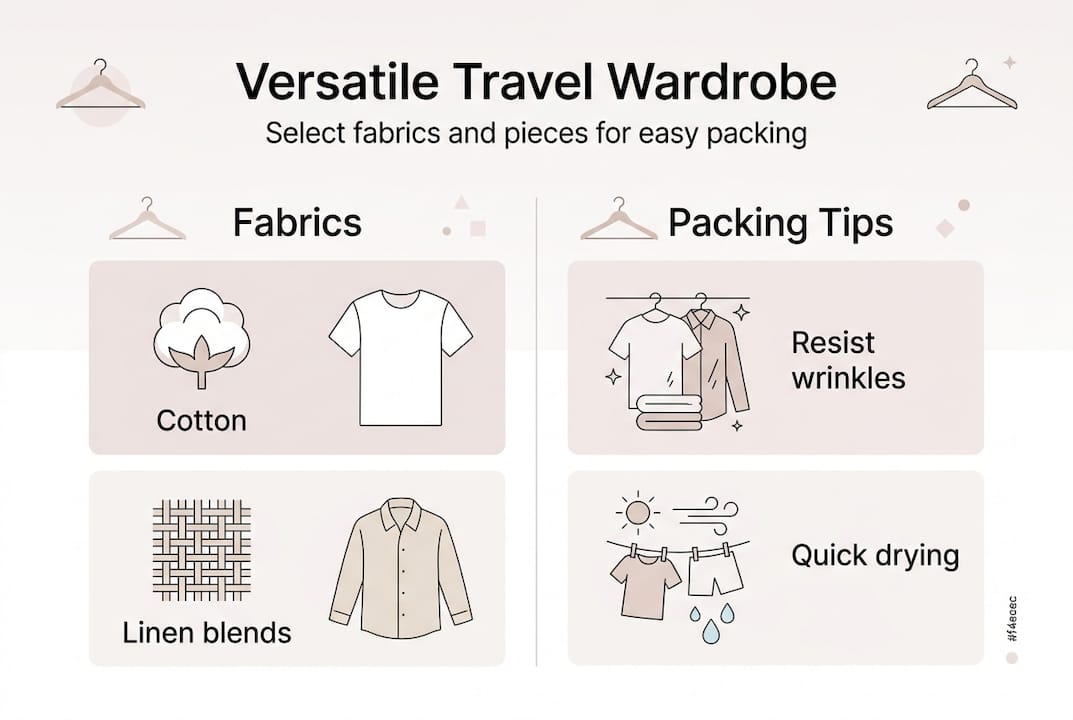 Versatile Travel Wardrobe

Select fabrics and pieces for easy packing

Fabrics

Cotton

Linen blends

Packing Tips

Resist wrinkles

Quick drying

#f4ecec