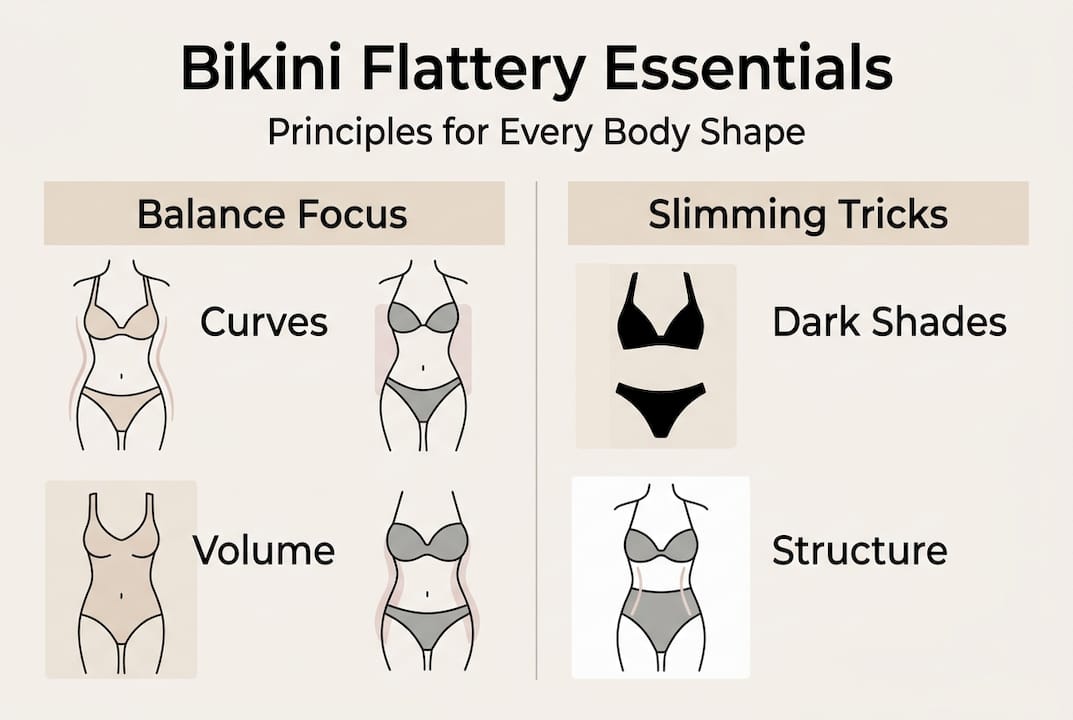 Bikini Flattery Essentials

Principles for Every Body Shape

Balance Focus

Curves

Volume

Slimming Tricks

Dark Shades

Structure