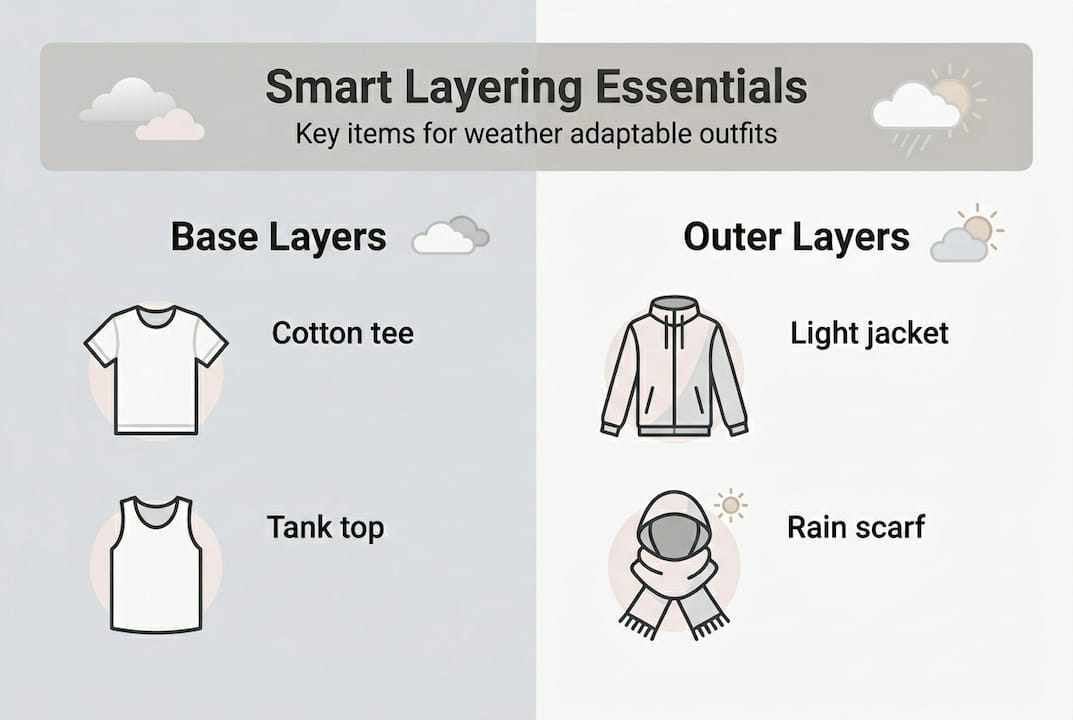 Smart Layering Essentials
Key items for weather adaptable outfits

Base Layers

Cotton tee

Tank top

Outer Layers

Light jacket

Rain scarf