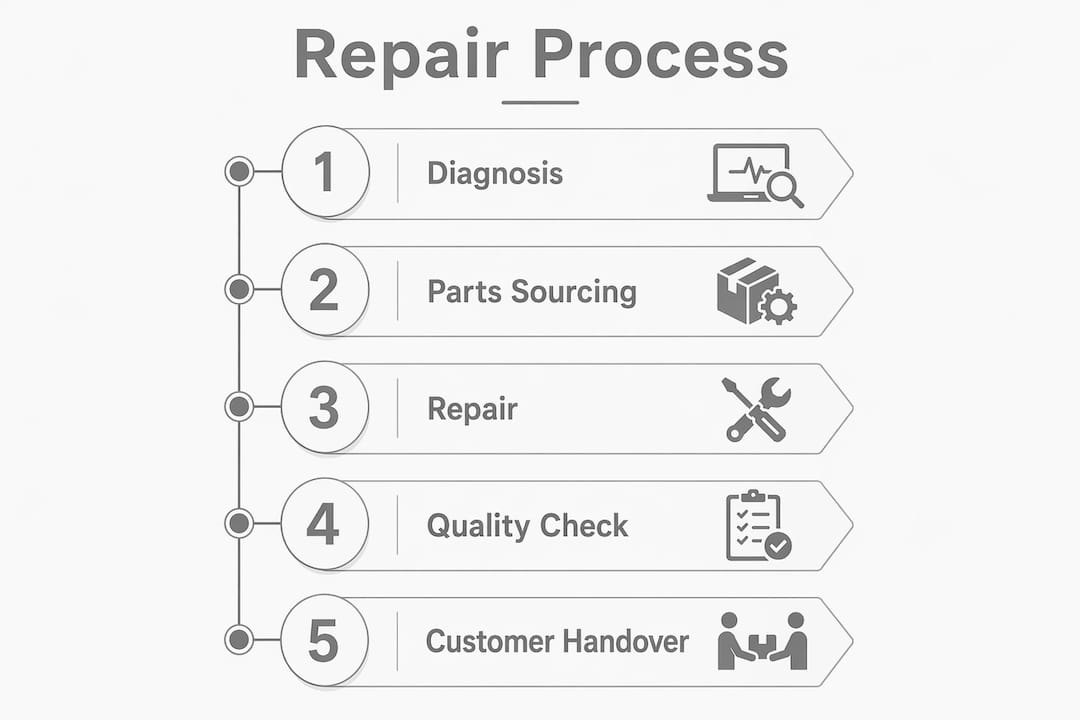 Repair Process

1 Diagnosis

2 Parts Sourcing

3 Repair

4 Quality Check

5 Customer Handover