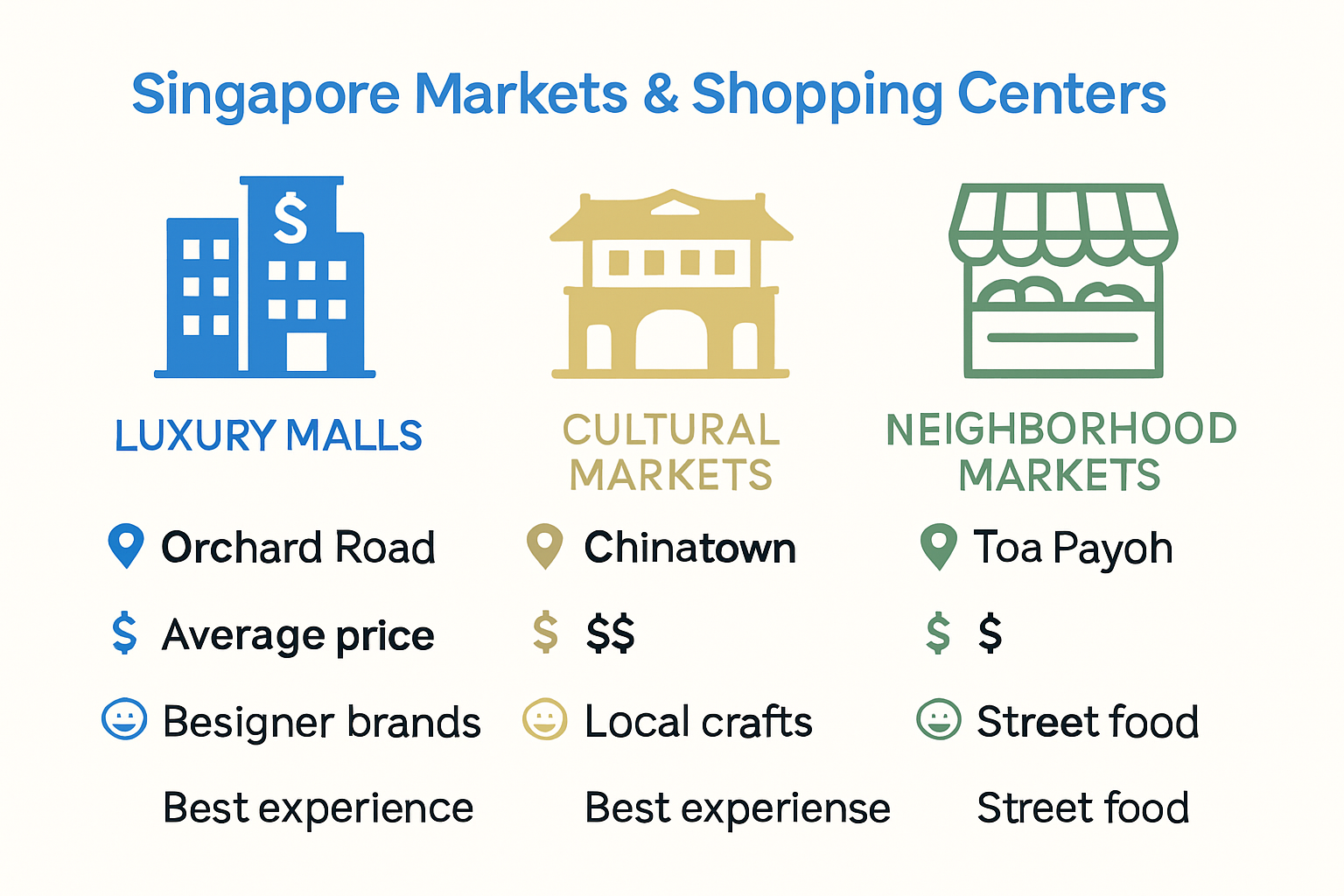 Singapore Markets & Shopping Centers

$

LUXURY MALLS

Orchard Road

$ Average price

Besigner brands

Best experience

CULTURAL MARKETS

Chinatown

$ $$

Local crafts

Best experiense

NEIGHBORHOOD MARKETS

Toa Payoh

$ $

Street food

Street food