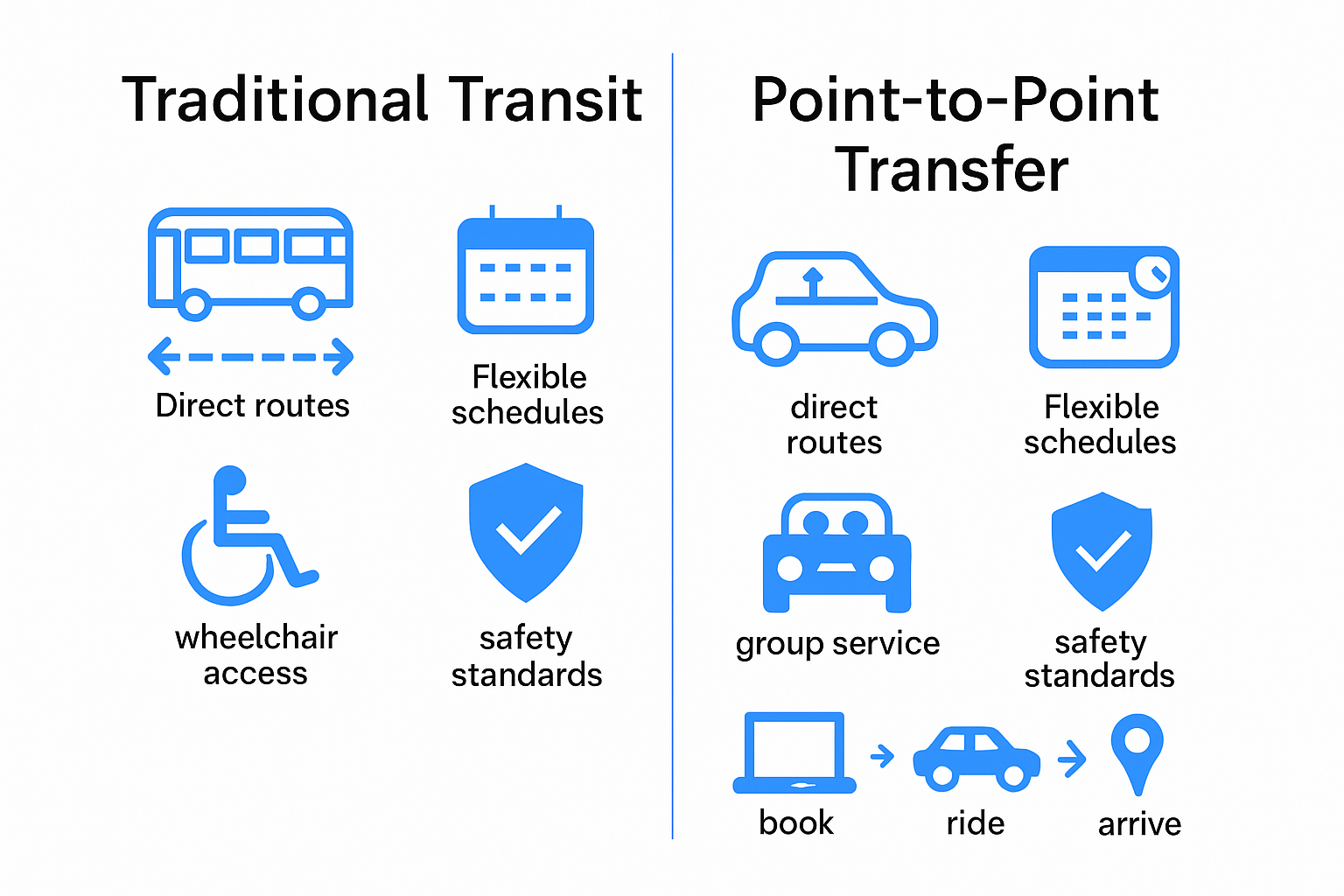 Traditional Transit

Direct routes

Flexible schedules

wheelchair access

safety standards

Point-to-Point Transfer

direct routes

Flexible schedules

group service

safety standards

book

ride

arrive