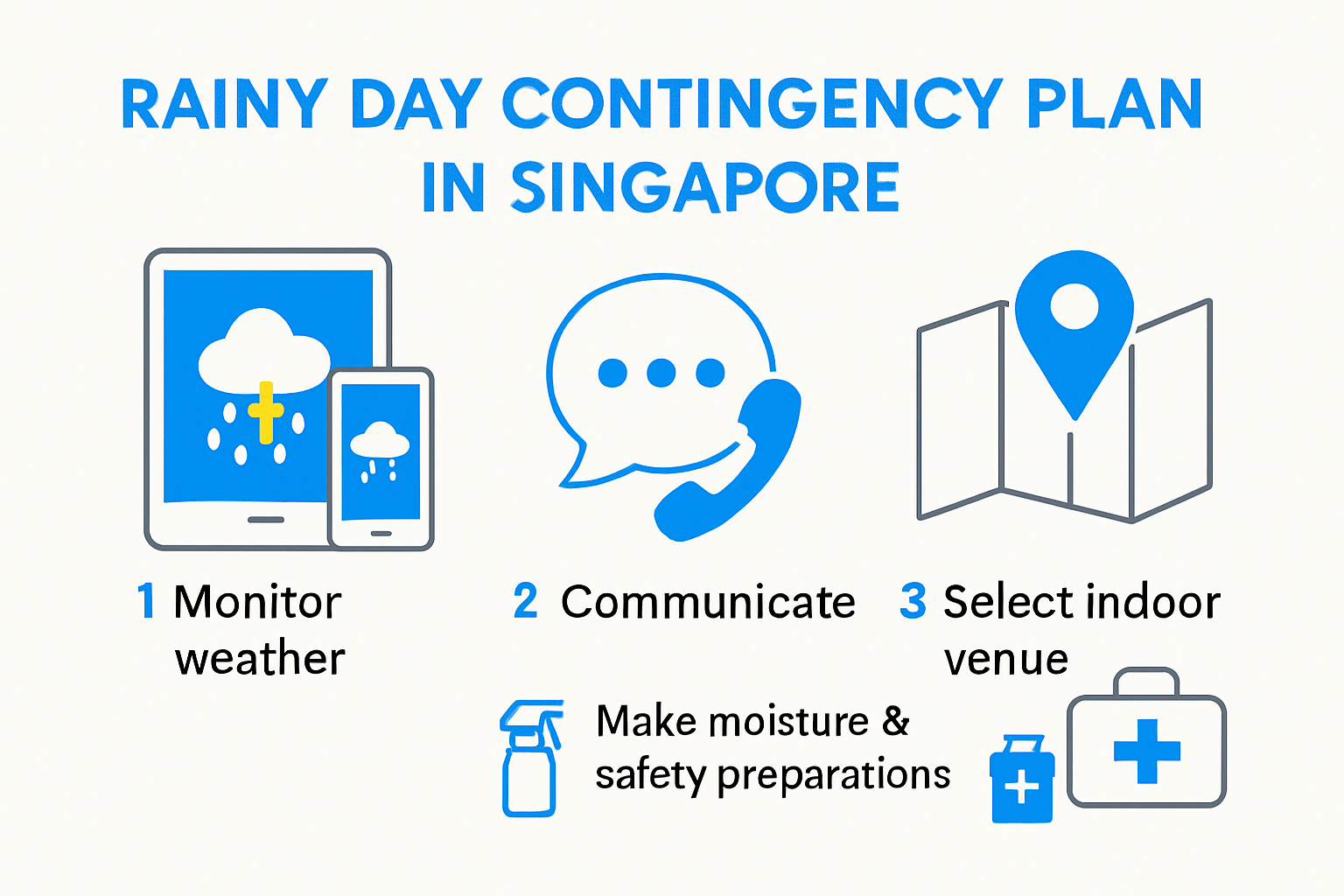 RAINY DAY CONTINGENCY PLAN IN SINGAPORE

1 Monitor weather

2 Communicate

3 Select indoor venue

Make moisture & safety preparations