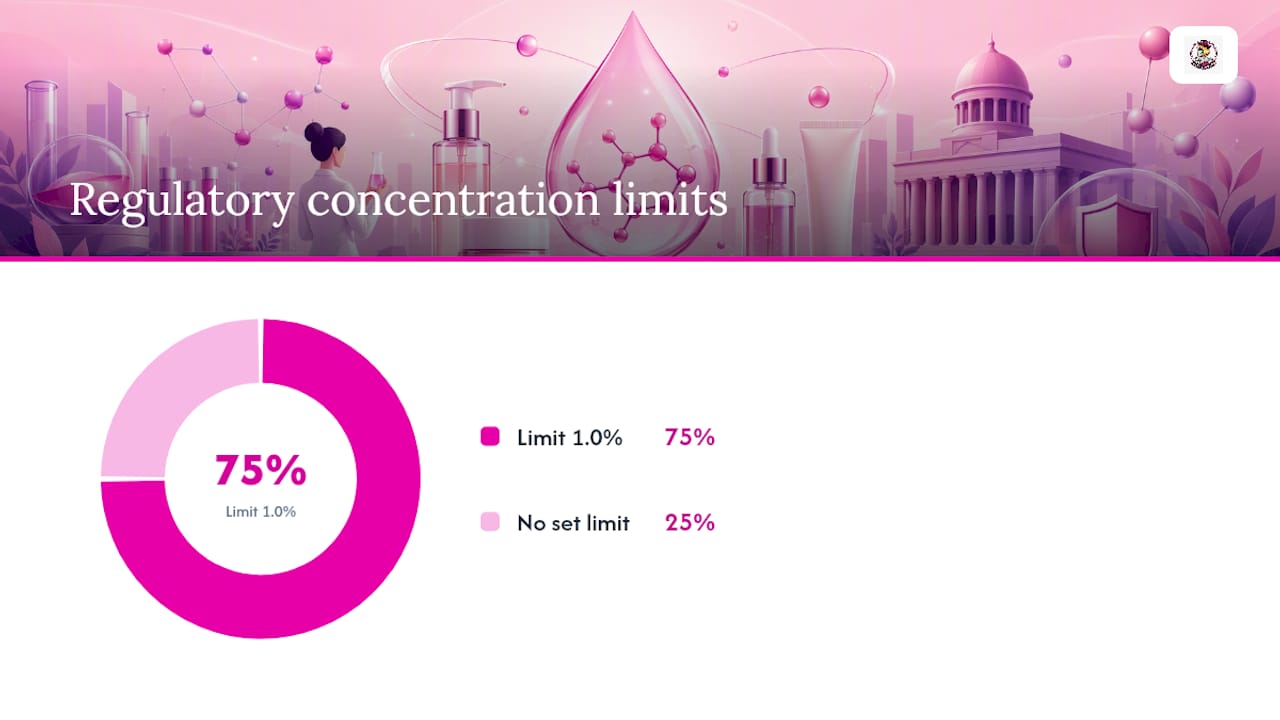 Regulatory concentration limits

75%
Limit 1.0%

Limit 1.0% 75%

No set limit 25%