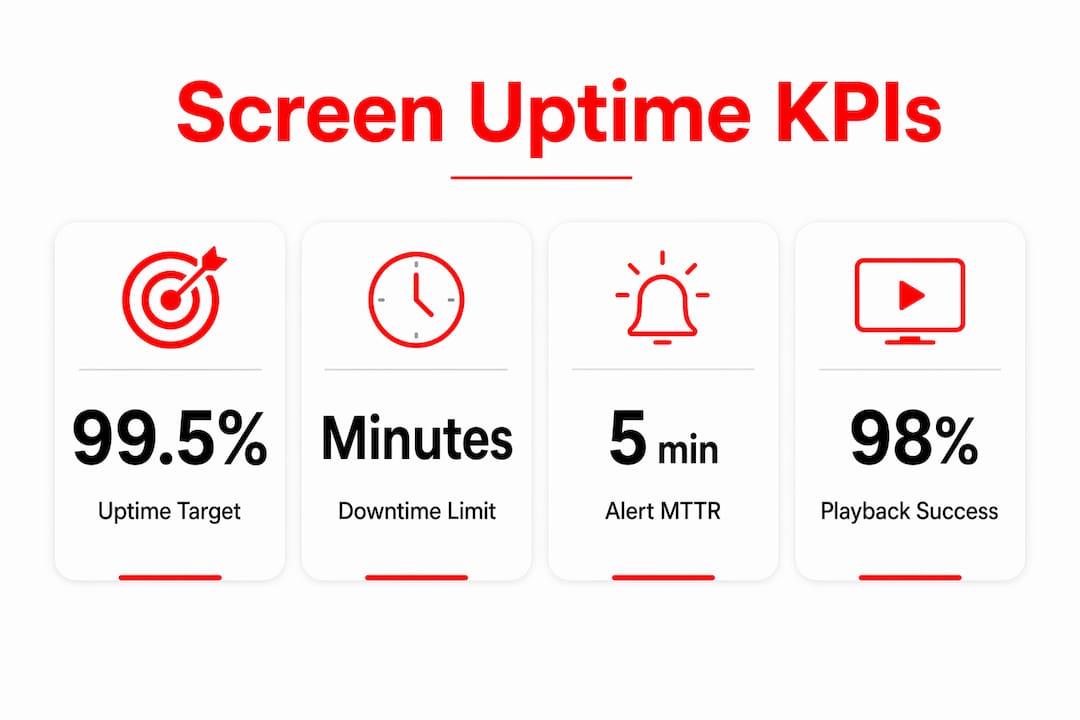 Screen Uptime KPIs

99.5%
Uptime Target

Minutes
Downtime Limit

5 min
Alert MTTR

98%
Playback Success