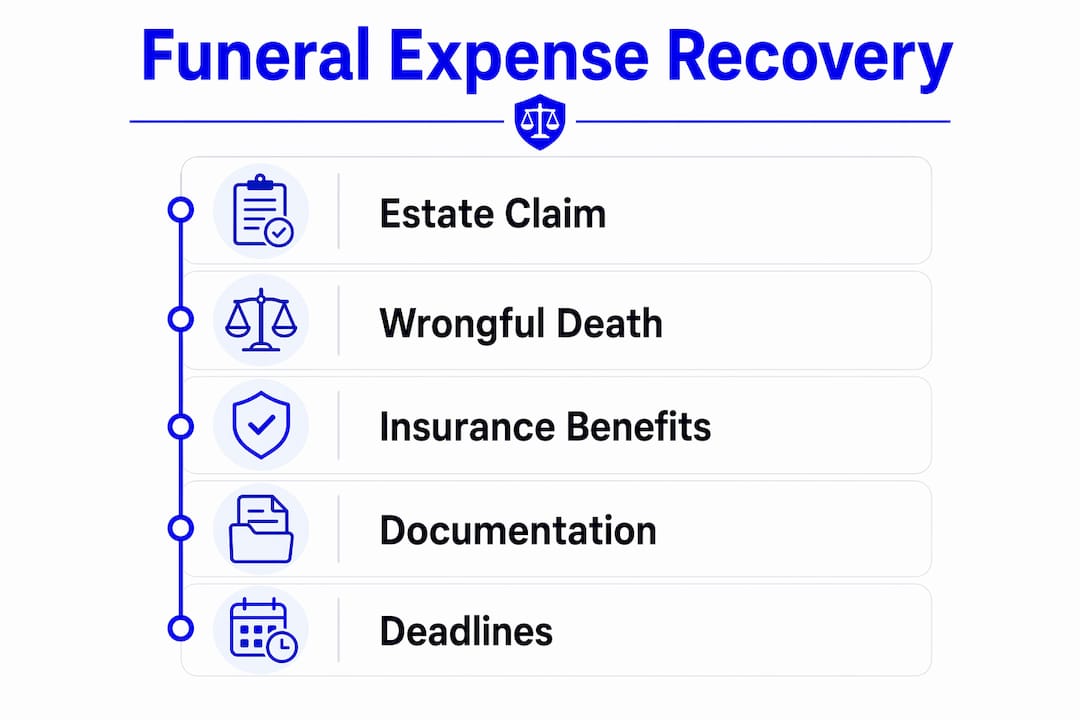 Funeral Expense Recovery

Estate Claim

Wrongful Death

Insurance Benefits

Documentation

Deadlines