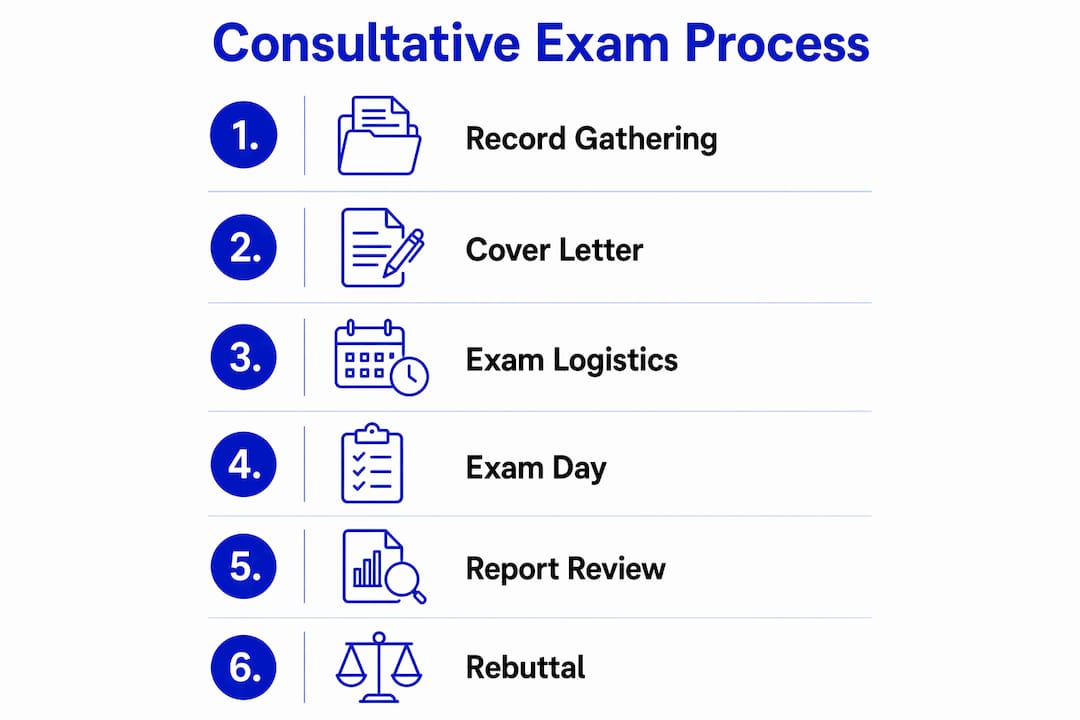 Consultative Exam Process

1. Record Gathering

2. Cover Letter

3. Exam Logistics

4. Exam Day

5. Report Review

6. Rebuttal