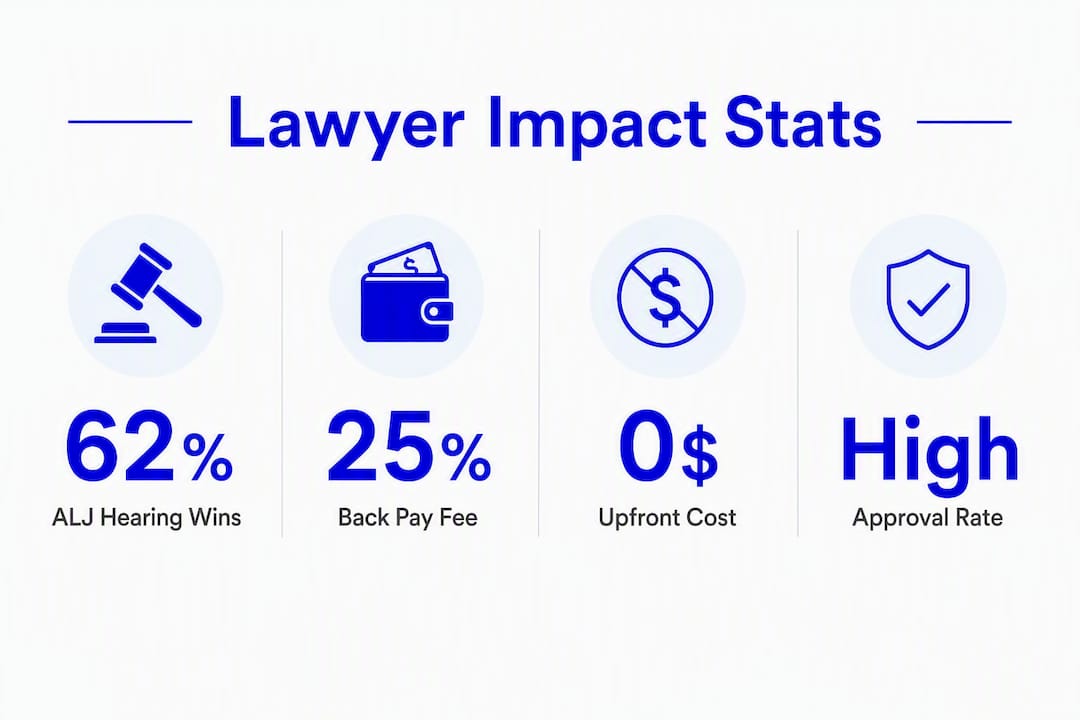 Lawyer Impact Stats

62%
ALJ Hearing Wins

25%
Back Pay Fee

0$
Upfront Cost

High
Approval Rate