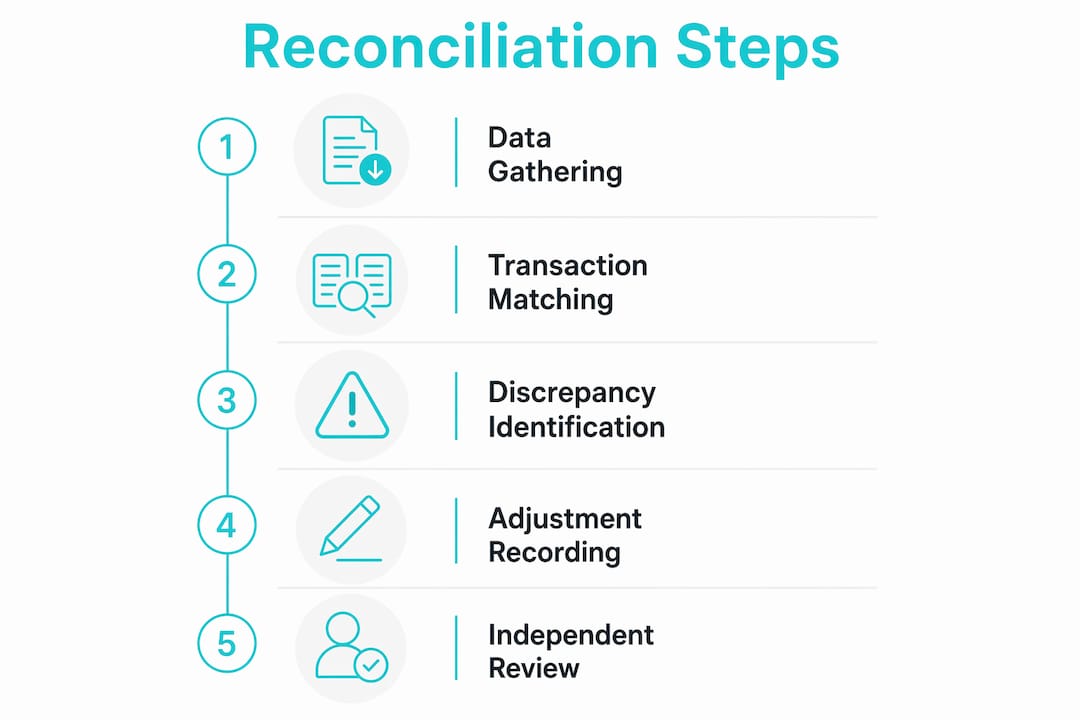 Reconciliation Steps

1

Data Gathering

2

Transaction Matching

3

Discrepancy Identification

4

Adjustment Recording

5

Independent Review